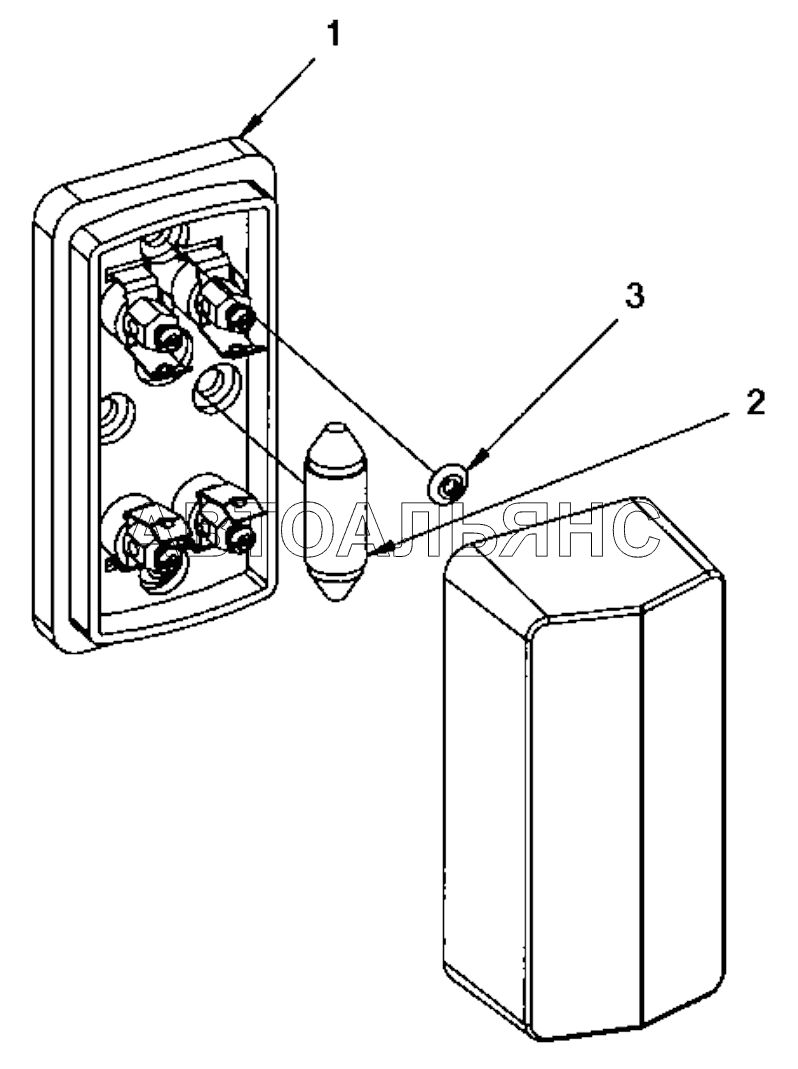 1
3
2
АВТОАЛЬЯНС