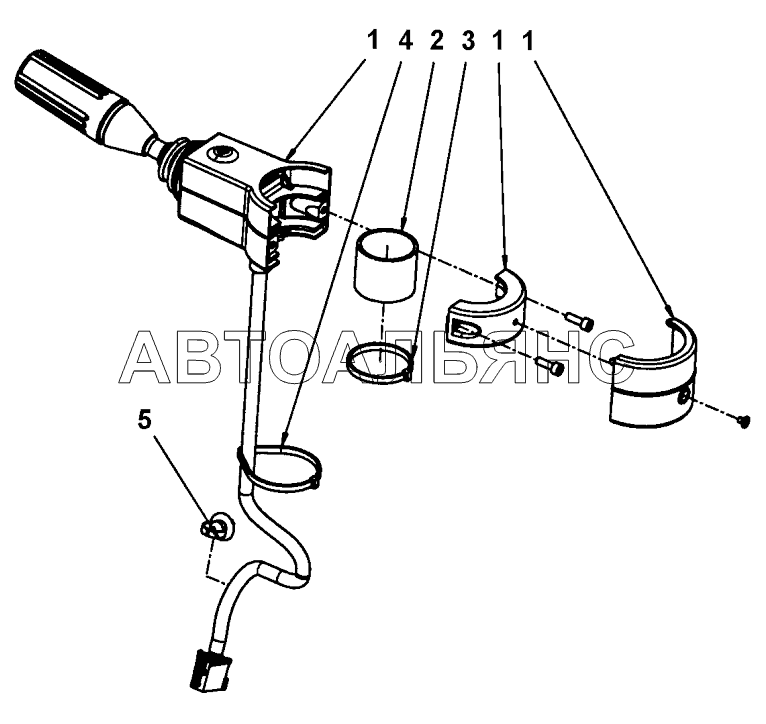 1 4 2 3 1 1
АВТОАЛЬЯНС
5