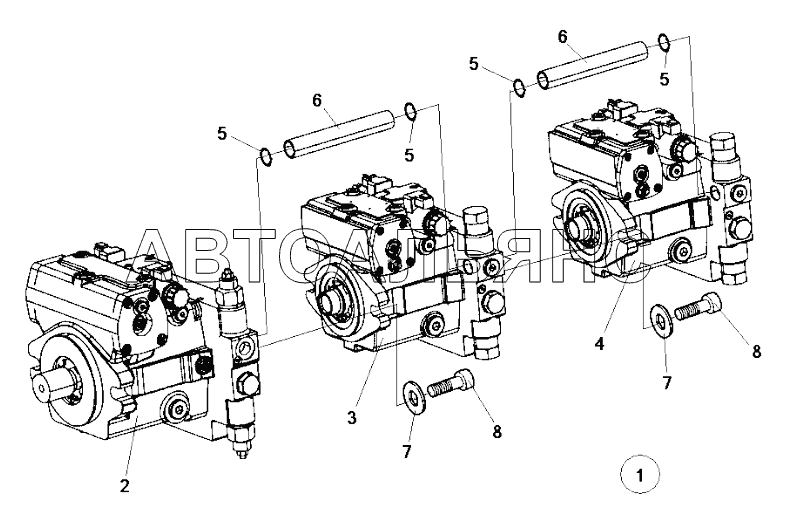 6
5
5
6
5
5
АВТОАЛЬЯНС
4
8
7
3
8
7
2
1