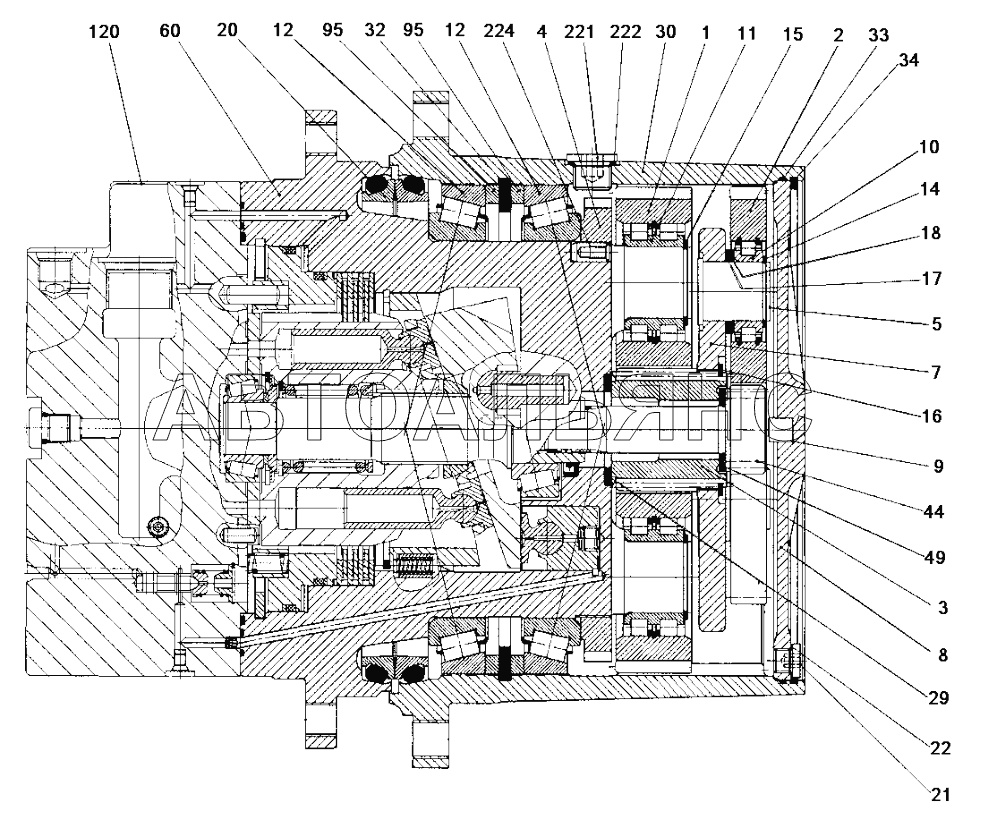 120 60 20 12 95 32 95 12 224 4 221 222 30 1 11 15 2 33 34

10
14
18
17
5
7
16
9
44
49
3
8
29
22
21

АВТОАЛЬЯНС