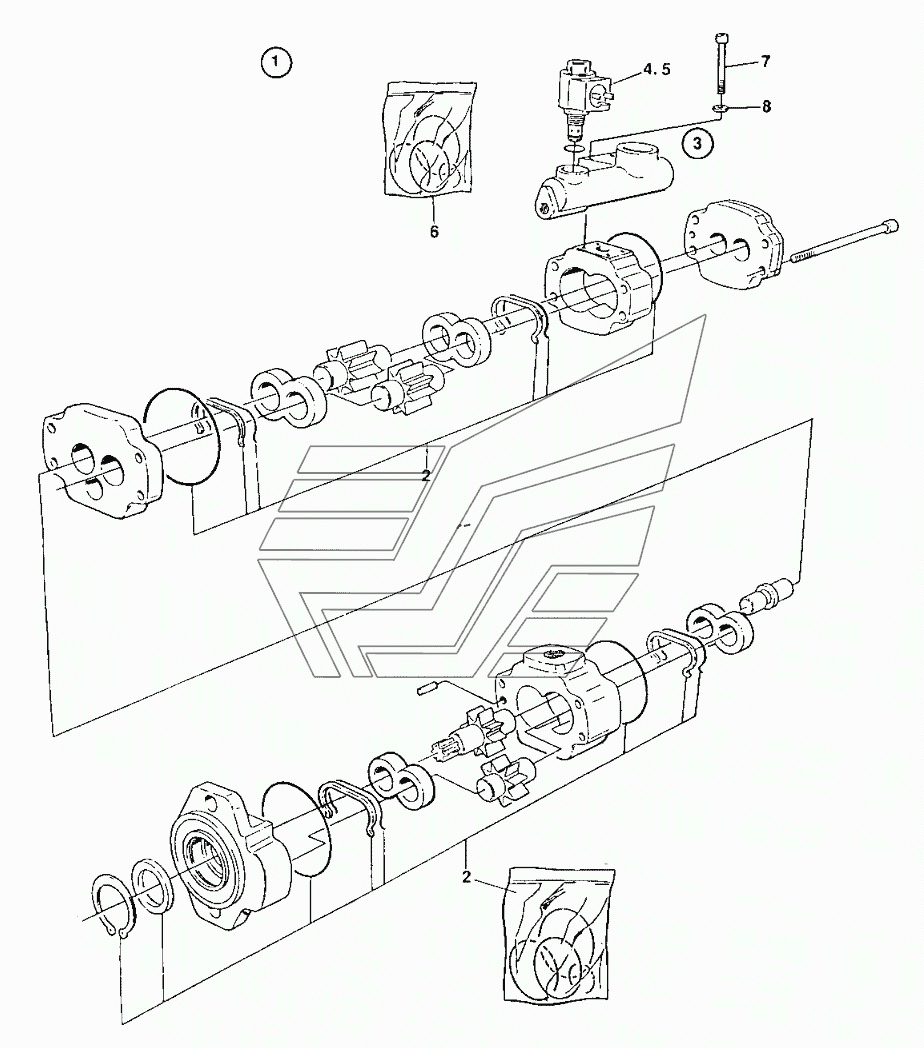 1
4. 5
7
8
3
6
2
2