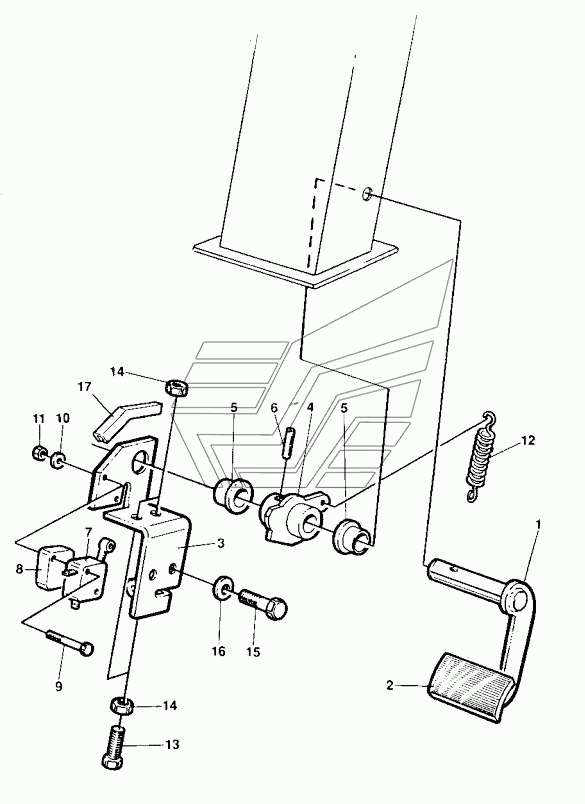 14
17
11
10
5
6
4
5
12
1
7
8
3
16
15
9
2
14
13