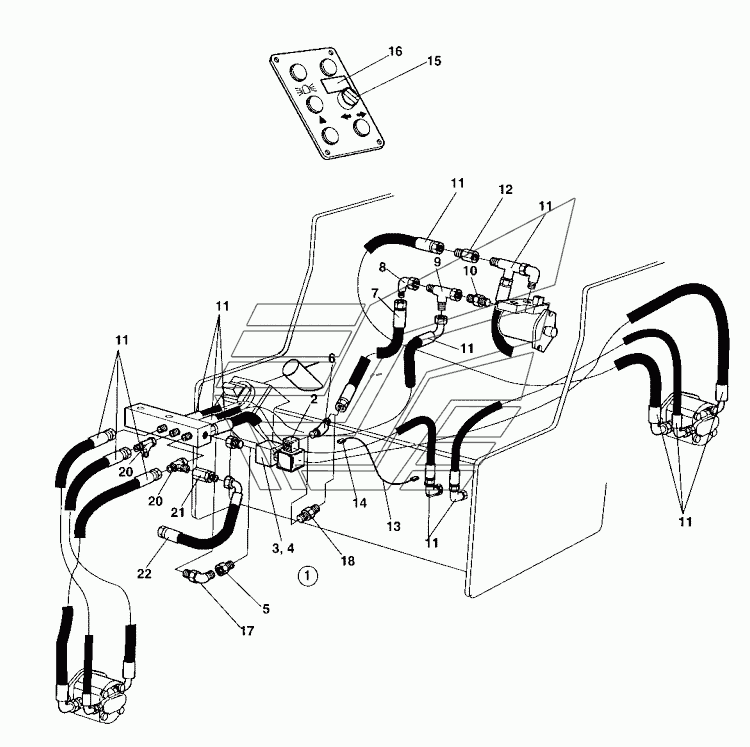 16
15
11
12
11
8
9
10
7
11
11
11
6
2
20
20
21
14
13
11
11
3, 4
18
22
1
5
17