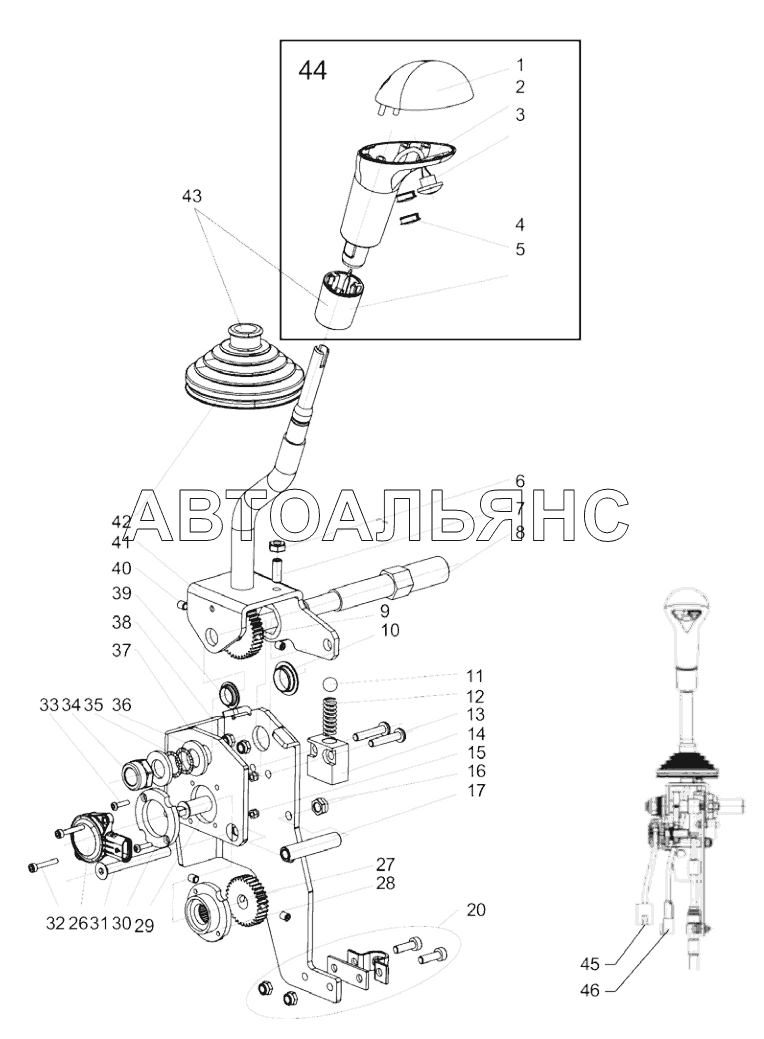 44
1
2
3
4
5
43
АВТОАЛЬЯНС
6
7
8
42
41
40
39
38
37
9
10
11
12
13
14
15
16
17
33 34 35 36
27
28
20
32 26 31 30 29
45
46