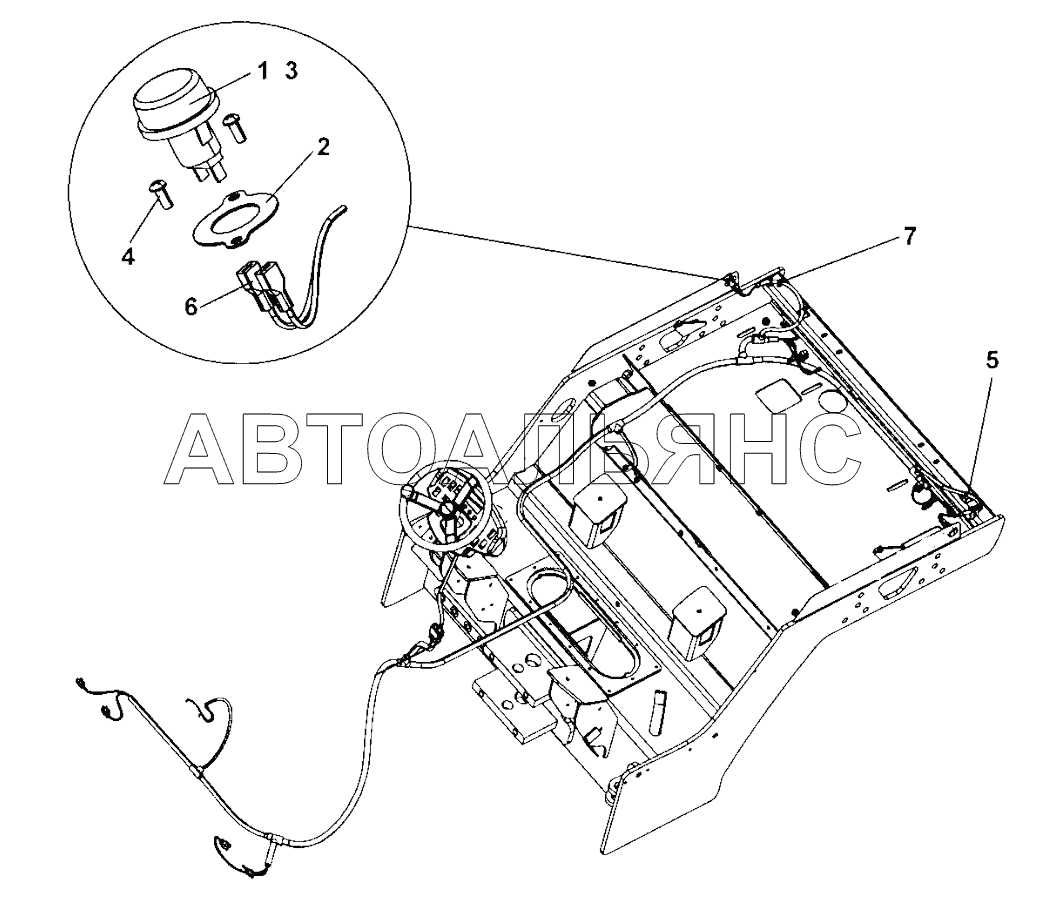 1 3
2
4
6
7
5
АВТОАЛЬЯНС