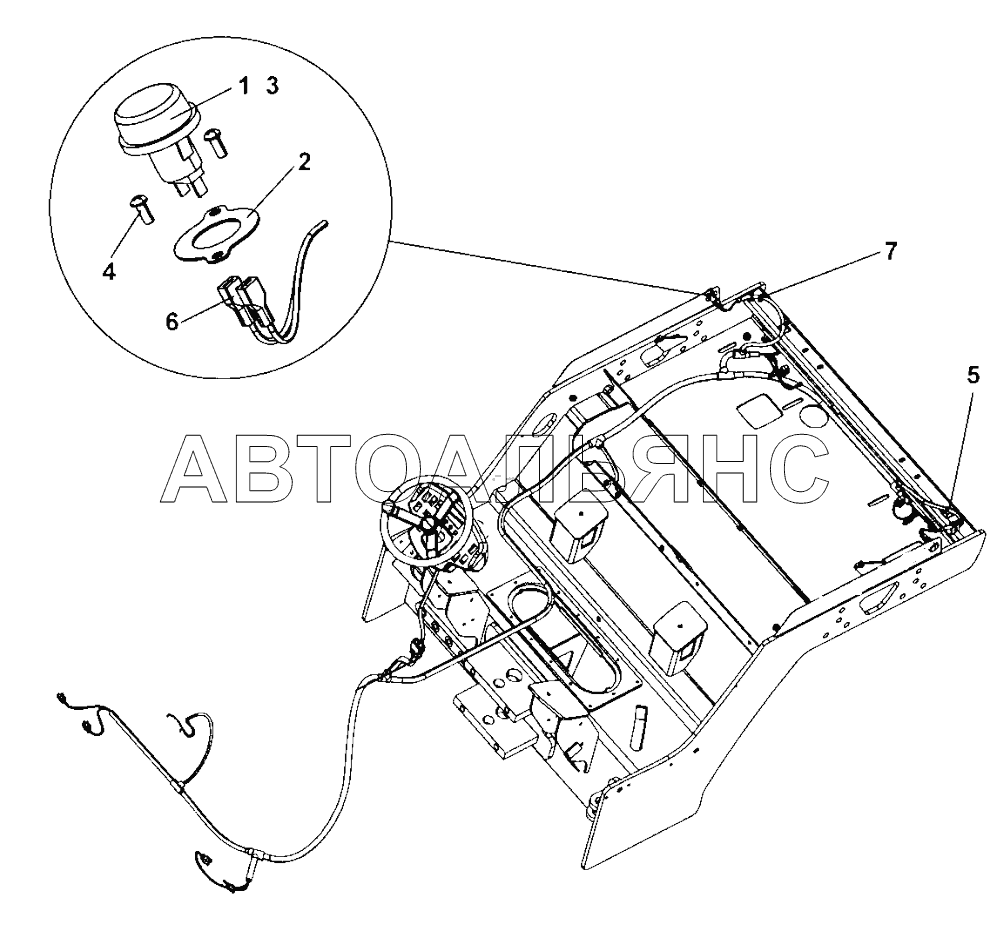 1 3
2
4
6
7
5
АВТОАЛЬЯНС