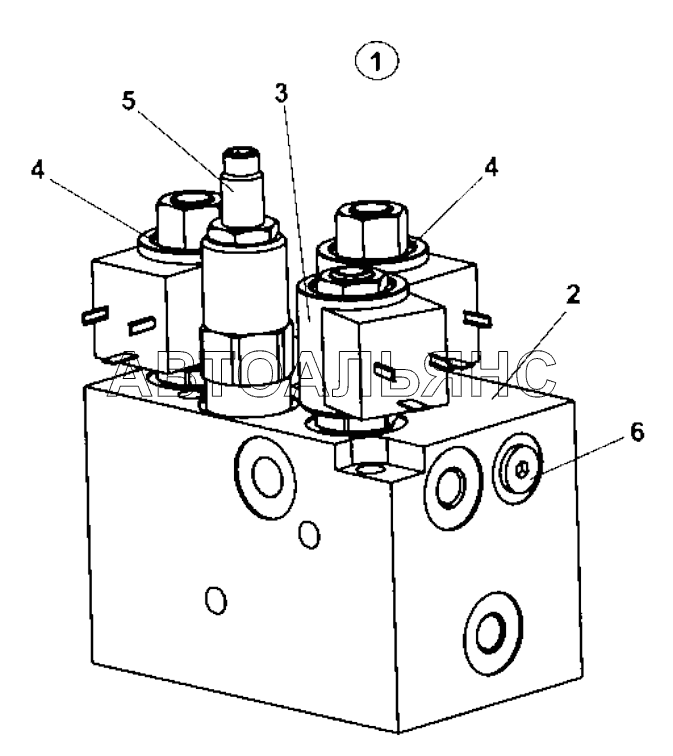 1
5
3
4
4
2
АВТОАЛЬЯНС
6