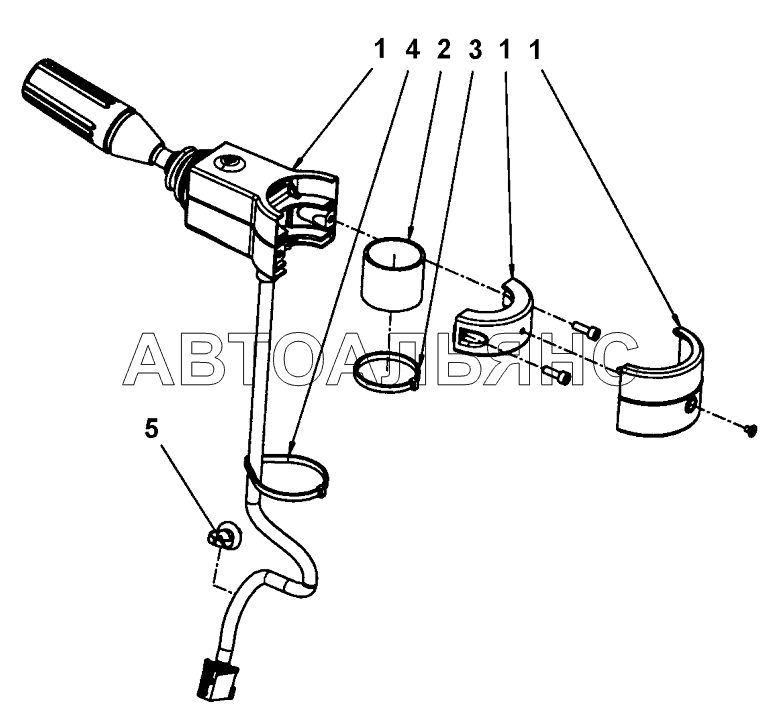 1 4 2 3 1 1

АВТОАЛЬЯНС

5