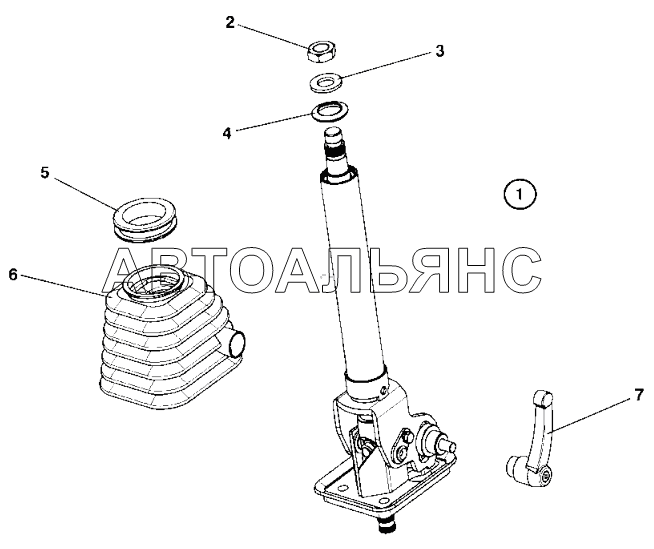 2
3
4
5
1
АВТОАЛЬЯНС
6
7