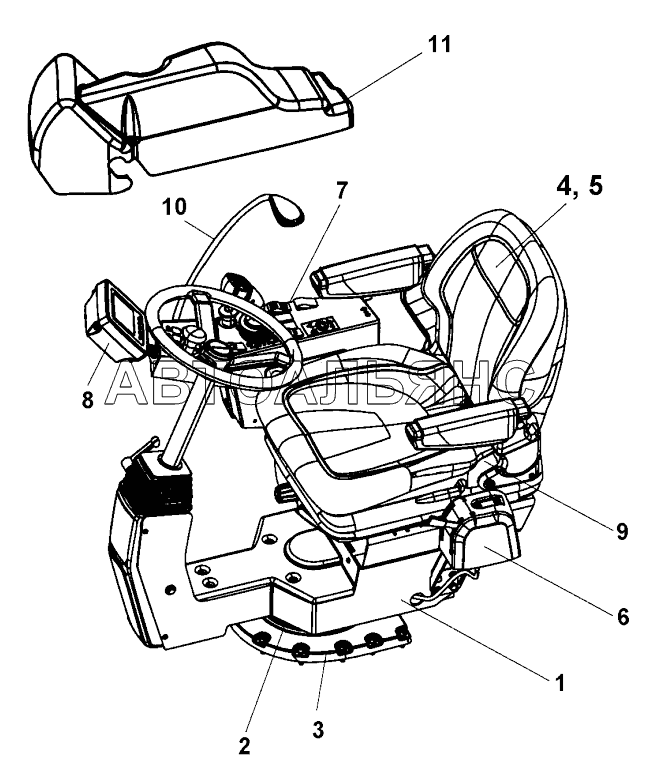 11
10
7
4, 5
8
АВТОАЛЬЯНС
9
6
1
2
3