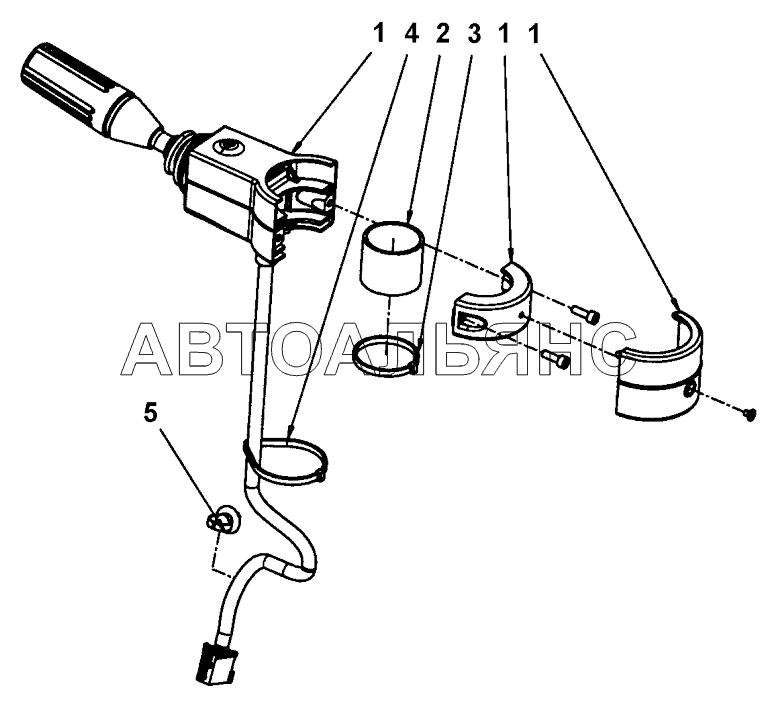 1 4 2 3 1 1

АВТОАЛЬЯНС

5