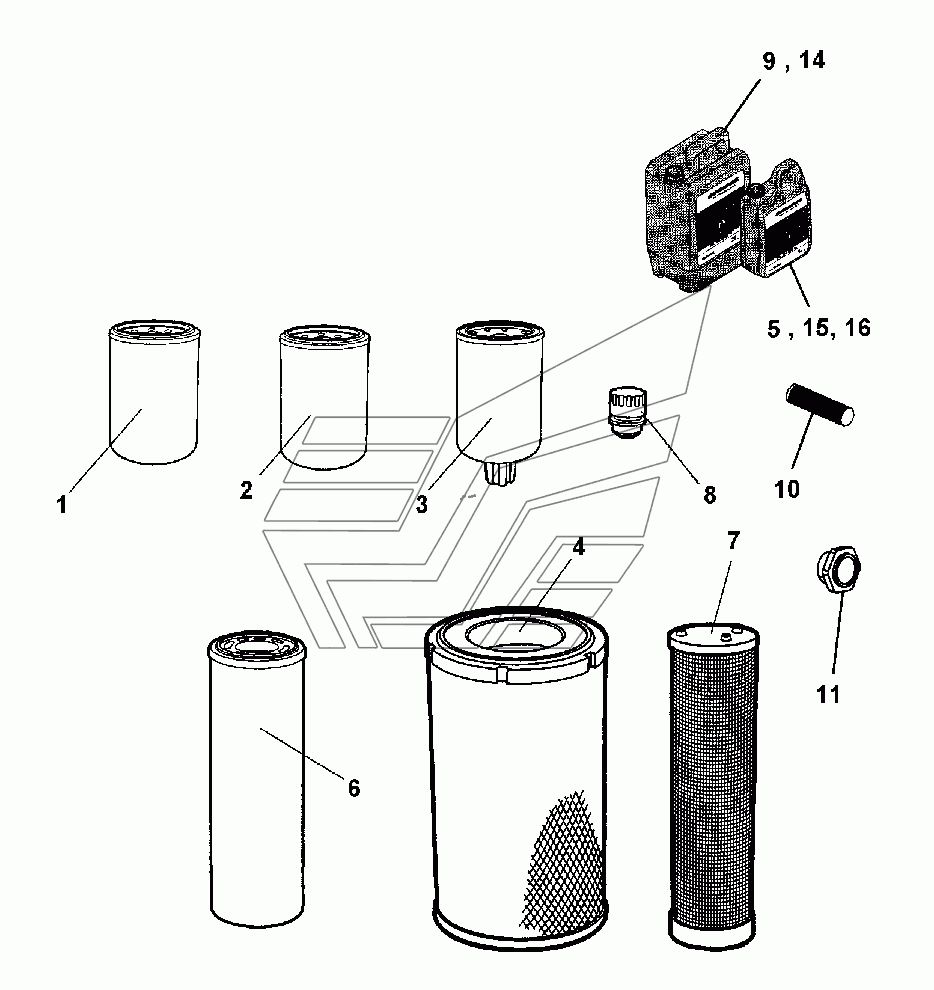 9 , 14

5 , 15, 16

1

2

3

8

10

4

7

11

6