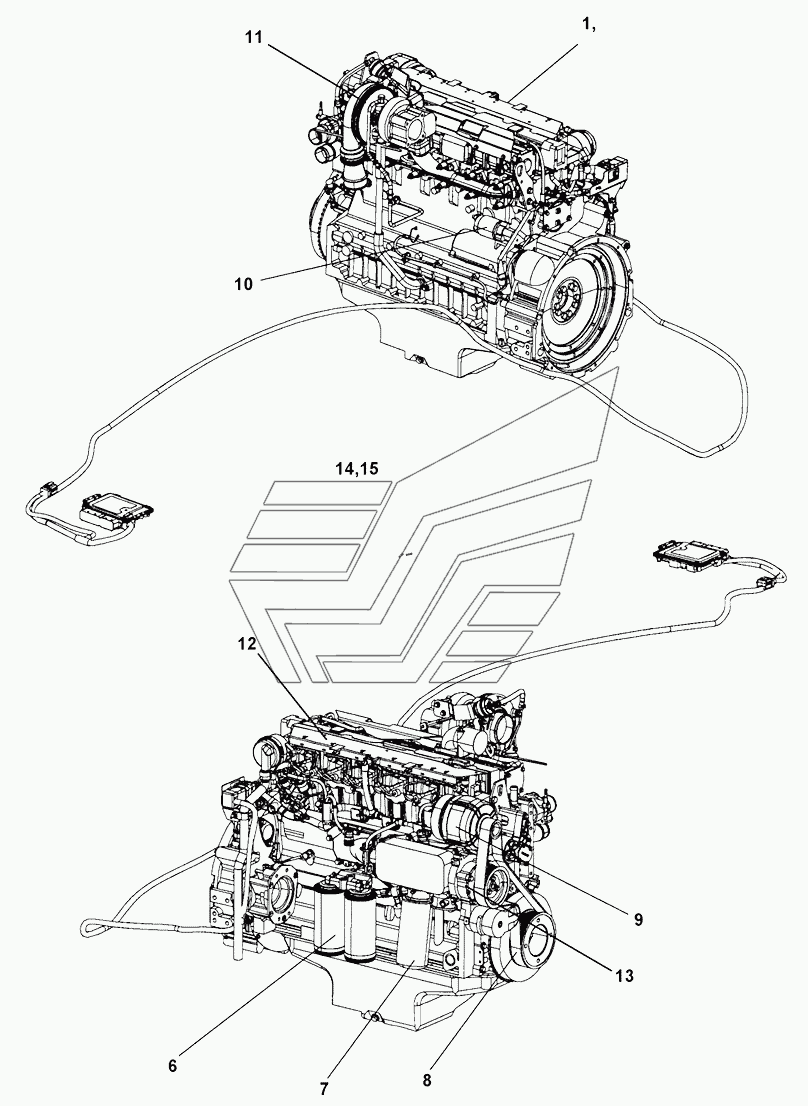 11
1,
10
14,15
12
9
13
6
7
8