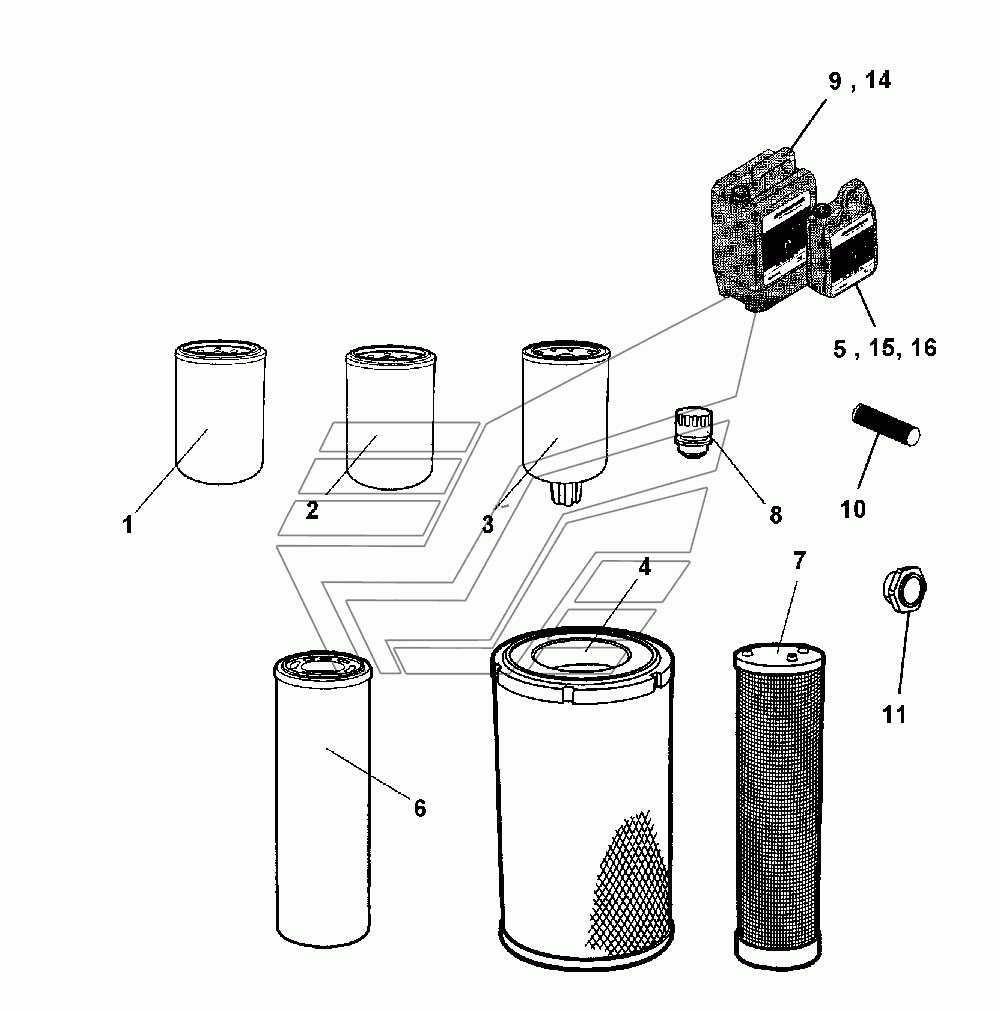 9 , 14

5 , 15, 16

1

2

3

8

10

4

7

11

6