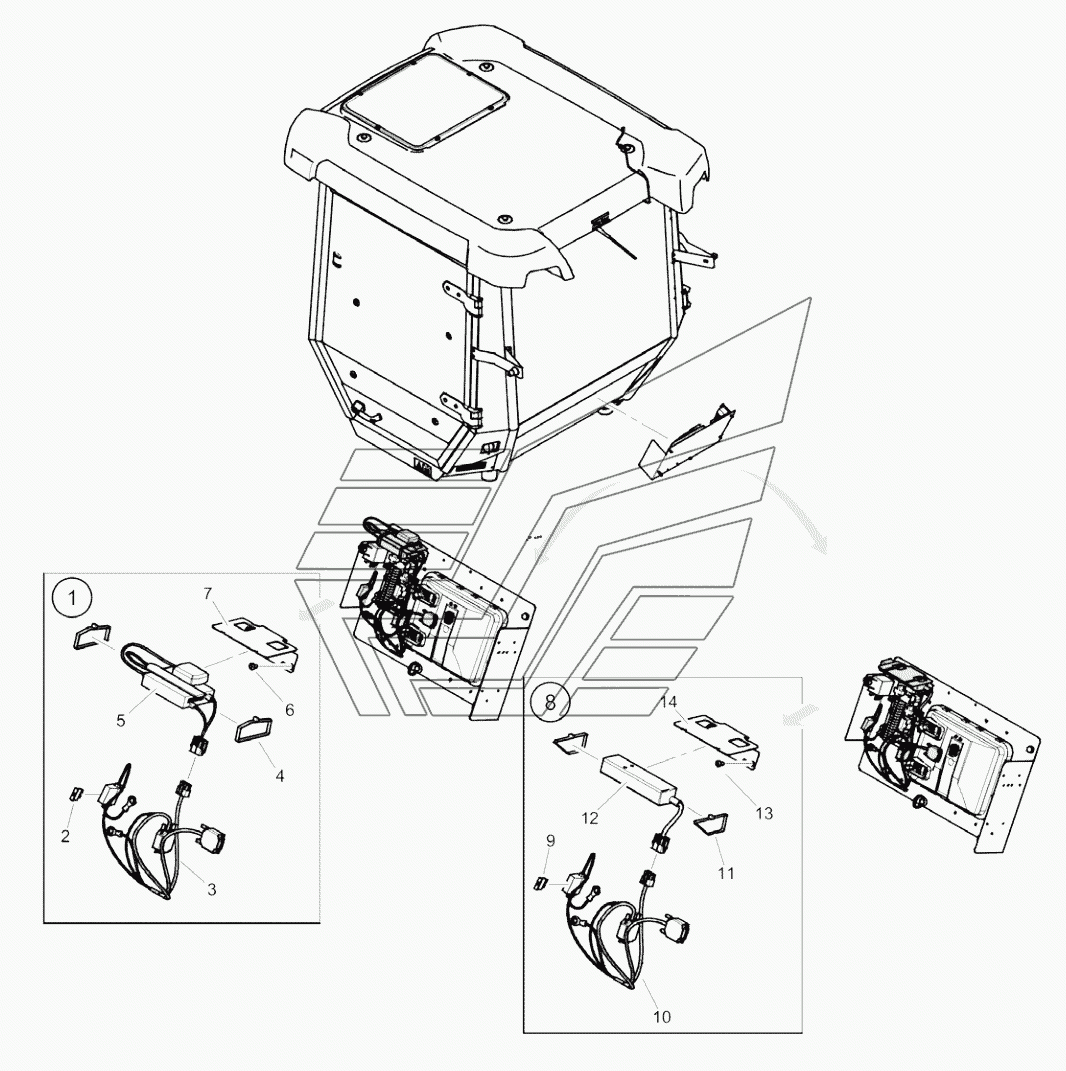 1
7
6
5
4
2
3
8
14
13
12
11
9
10