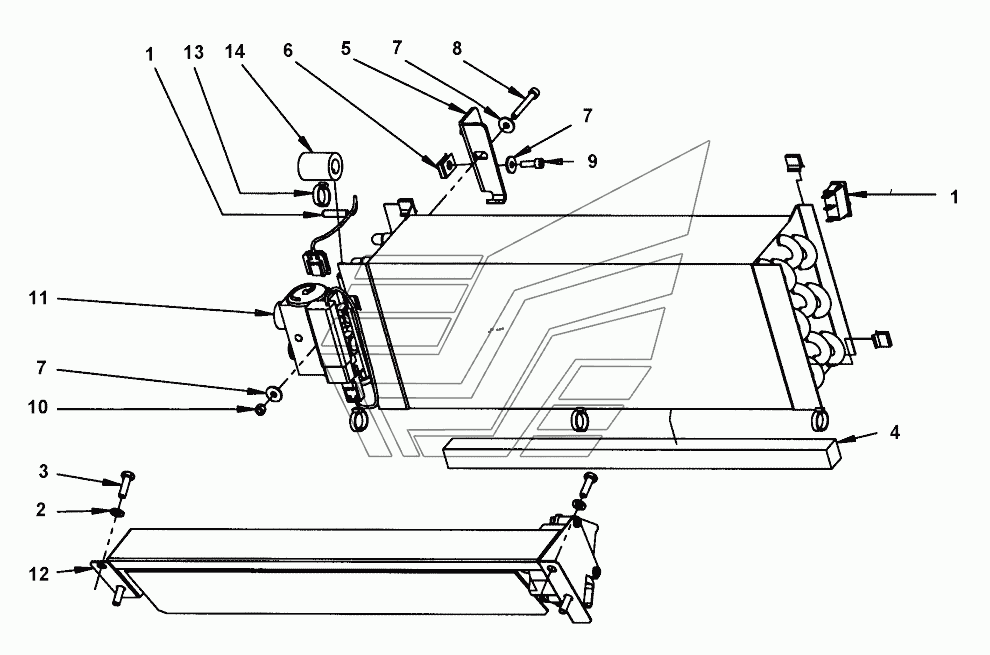 1
13
14
6
5
7
8
7
9
1
11
7
10
4
3
2
12