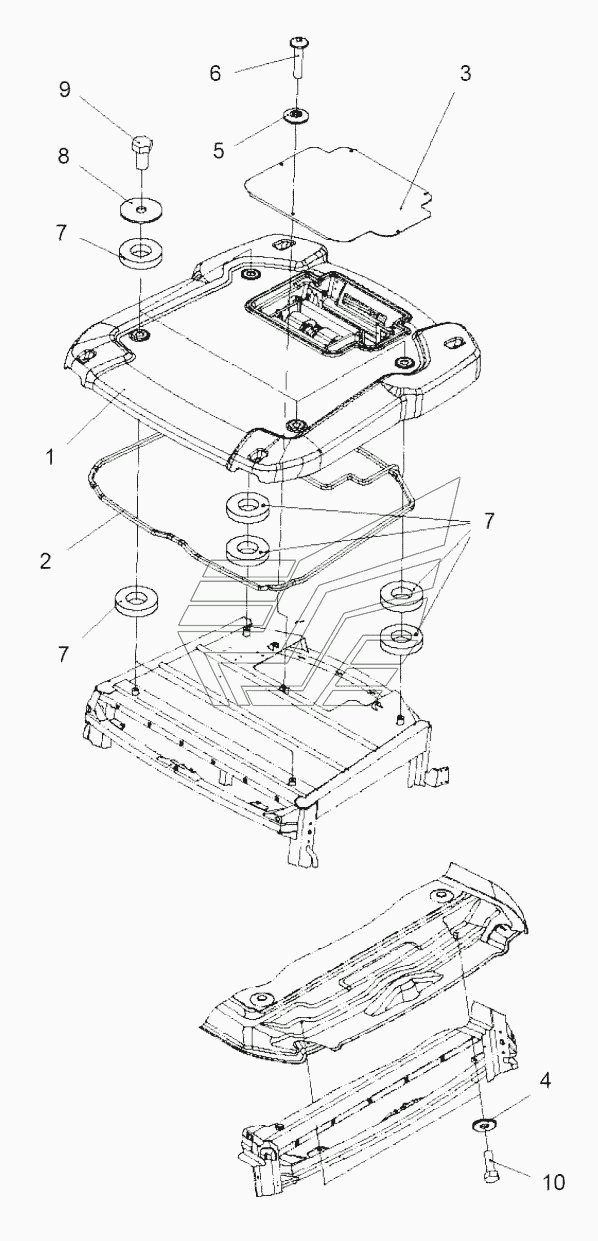 6
3
9
5
8
7
1
2
7
7
4
10