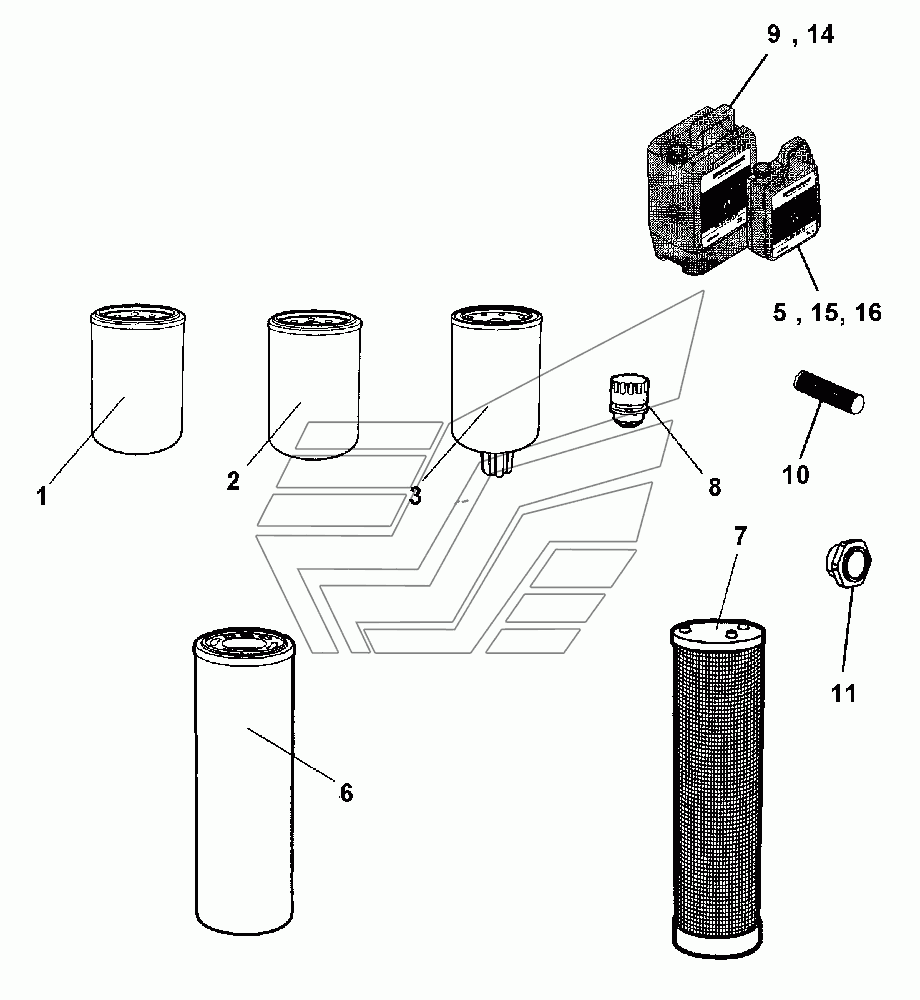 9 , 14
5 , 15, 16
1
2
3
8
10
7
11
6