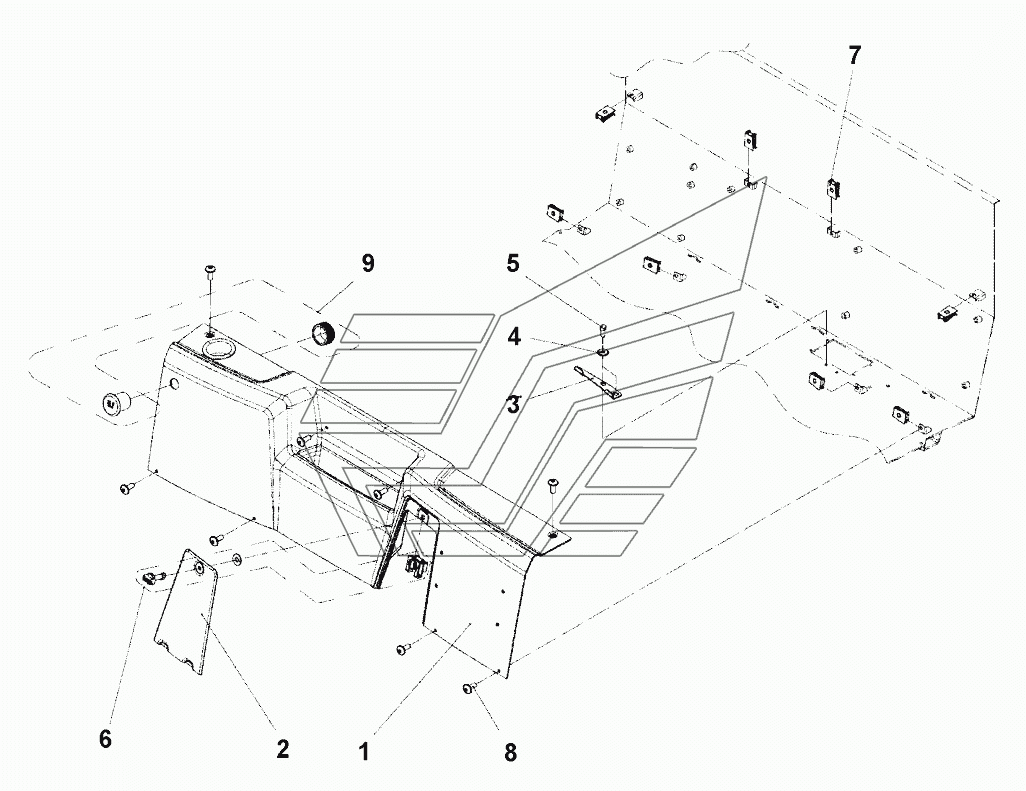 7
9
5
4
3
6
2
1
8