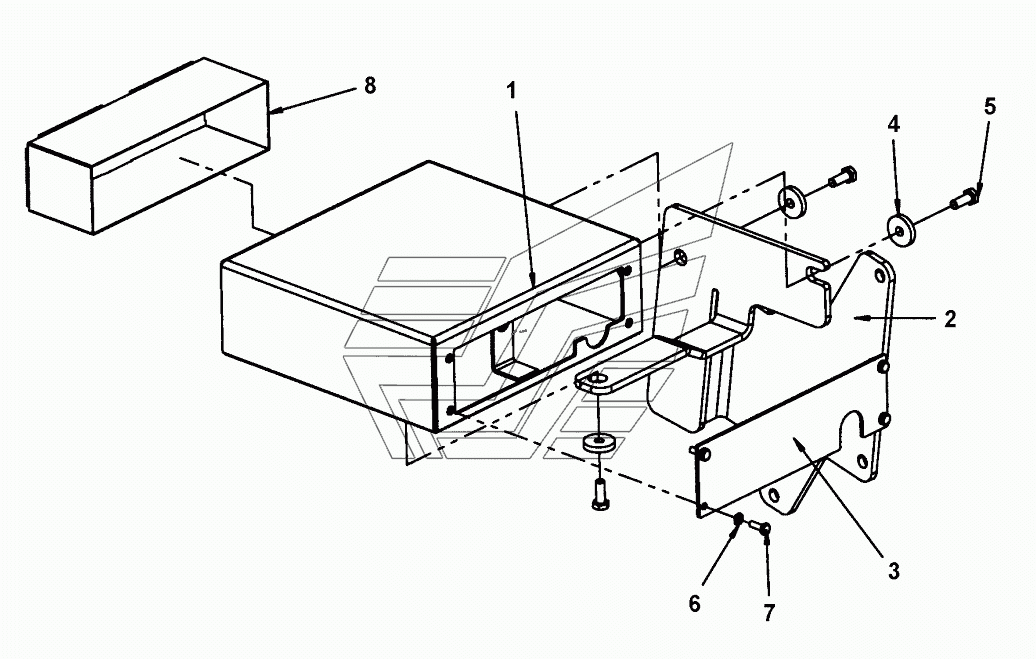 8
1
4
5
2
3
6
7