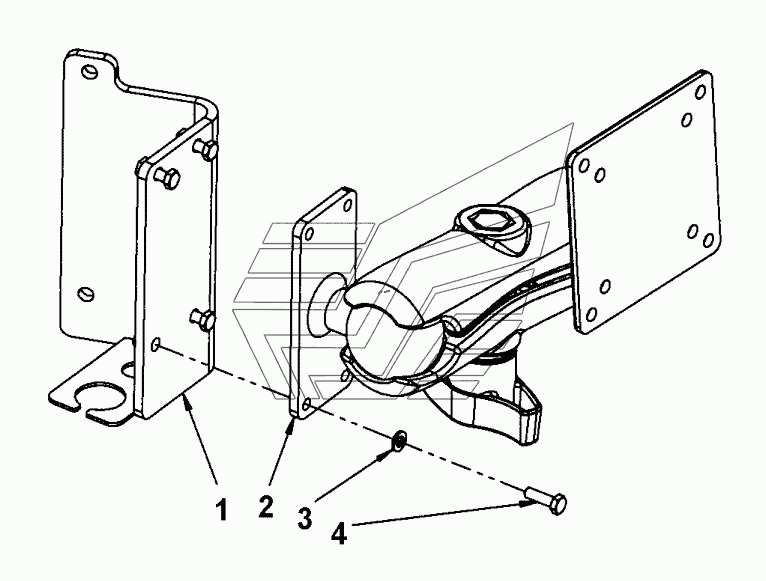 1
2
3
4