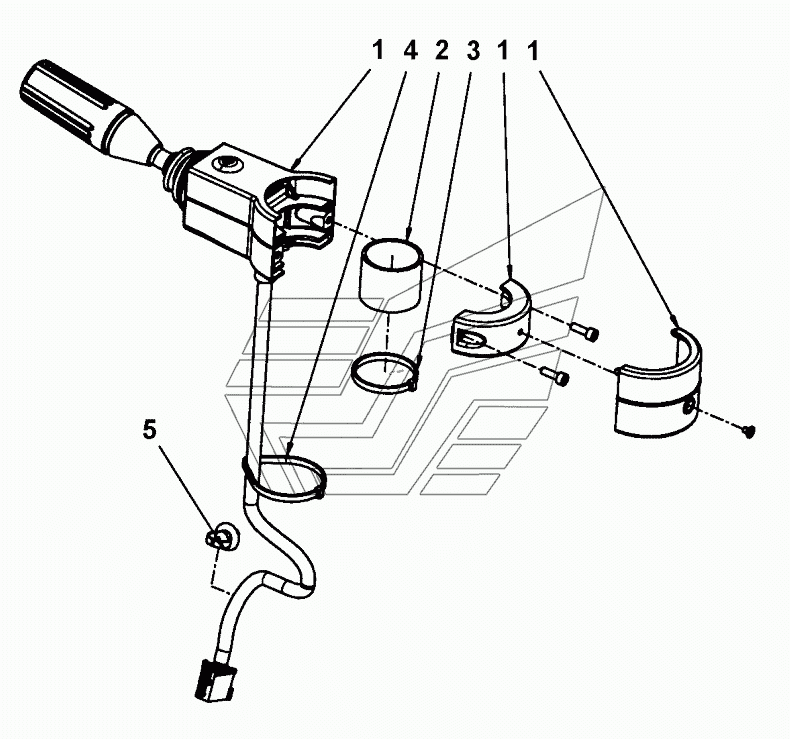 1 4 2 3 1 1

5