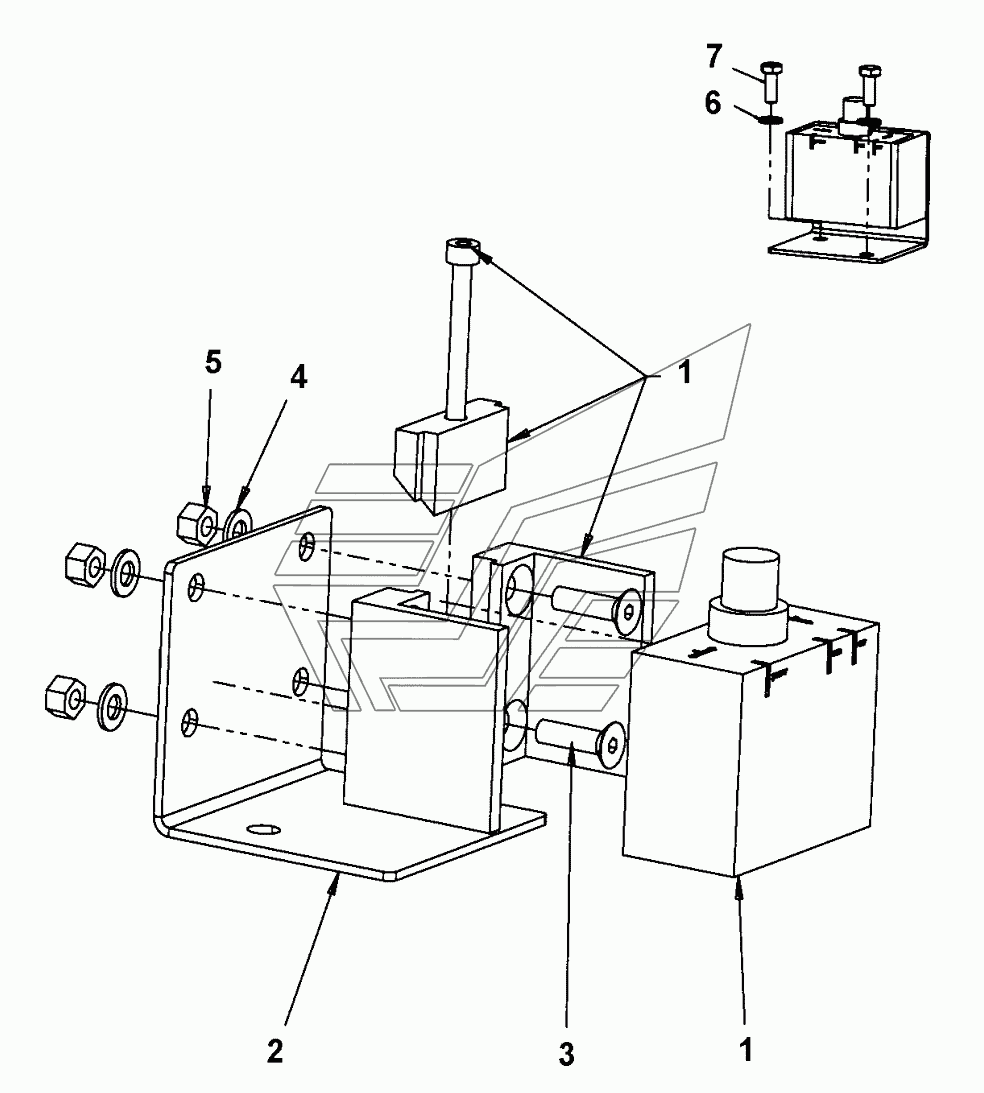 7
6
5
4
1
2
3
1