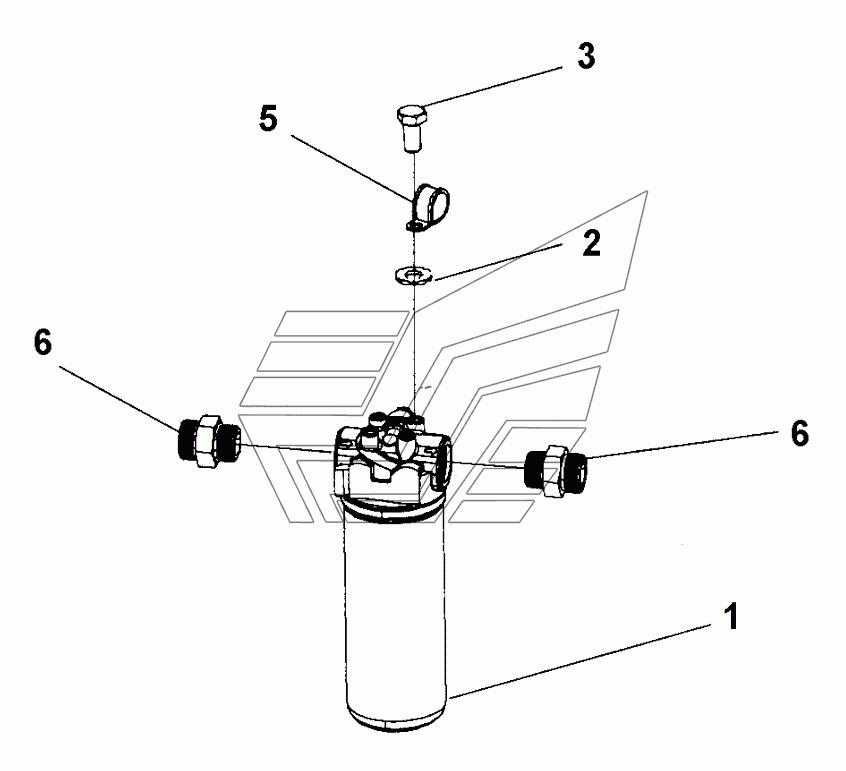 3
5
2
6
6
1