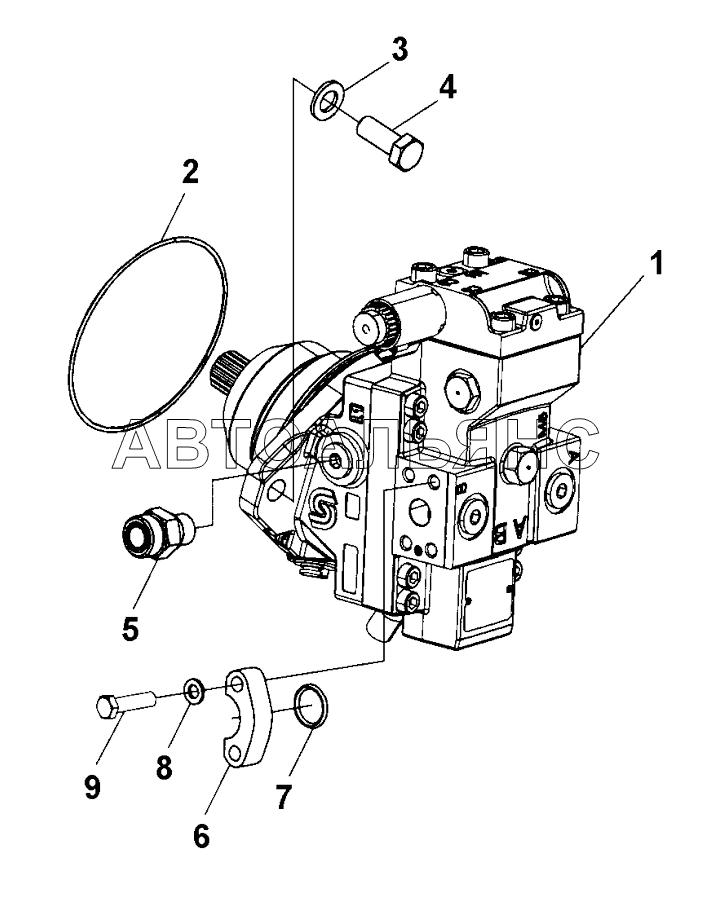 3
4
2
1
АВТОАЛЬЯНС
S
A
B
5
9
8
6
7