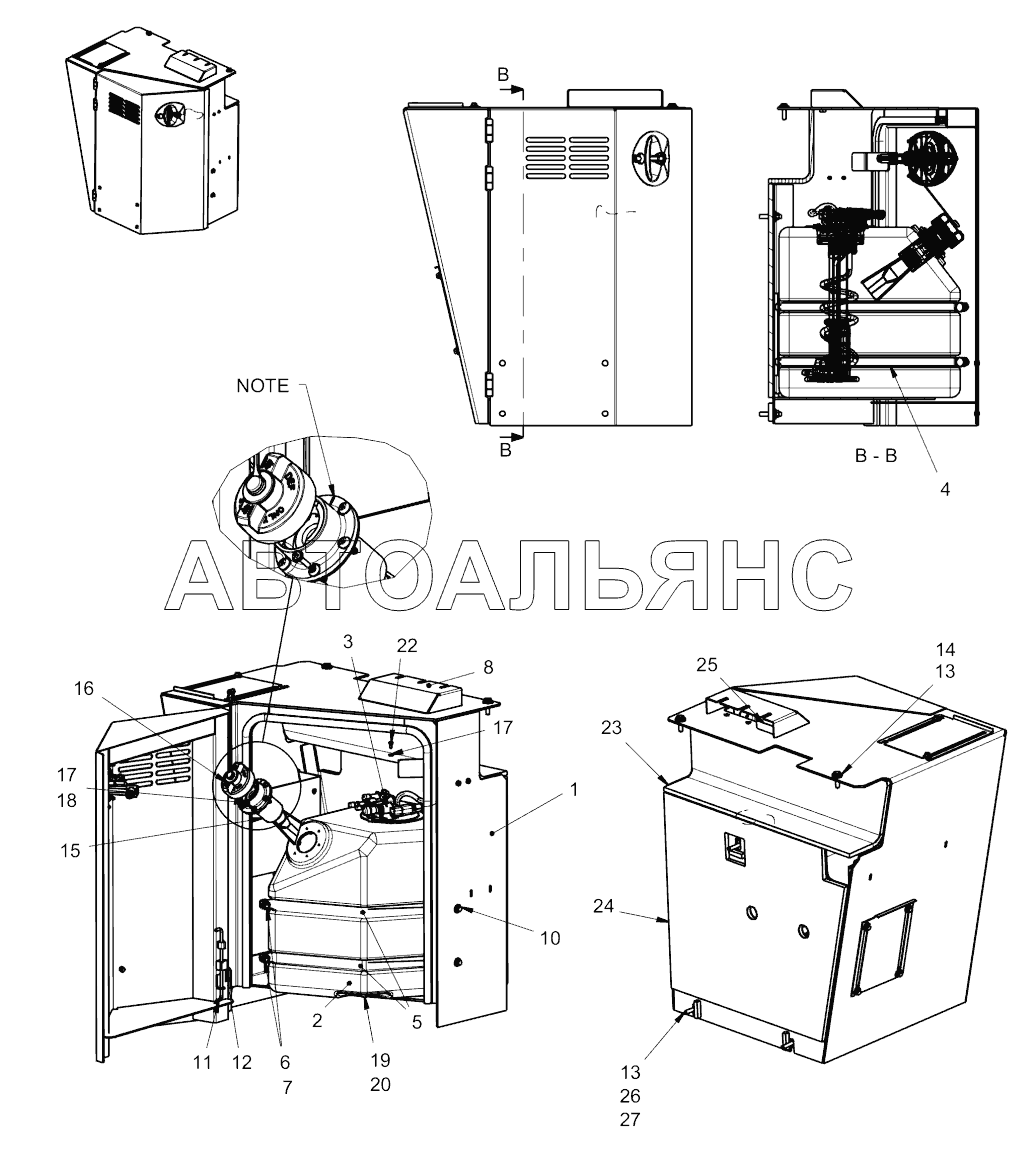 B
B
B - B
4
NOTE
АВТОАЛЬЯНС
3
22
8
16
17
17
18
15
1
10
2
5
11
12
6
7
19
20
25
14
13
23
24
13
26
27