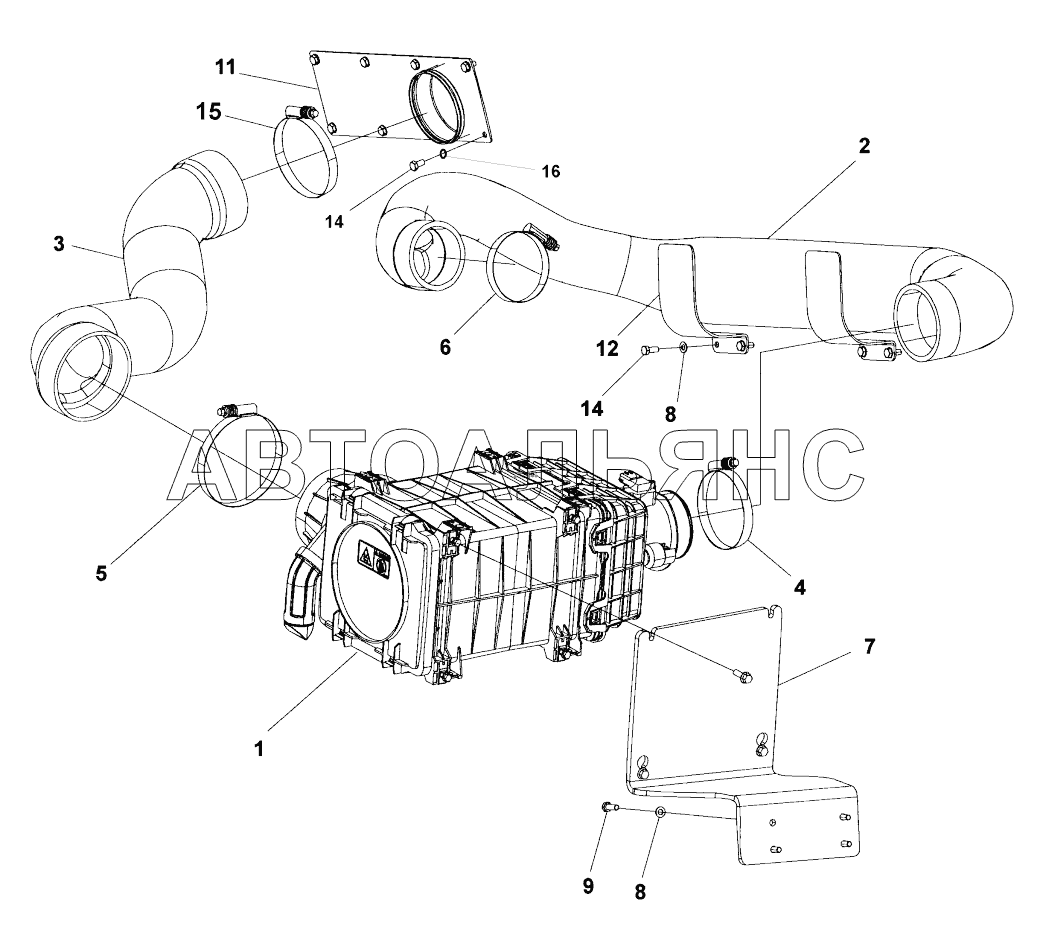 11
15
16
14
2
3
6
12
14
8
АВТОАЛЬЯНС
5
4
7
1
9
8