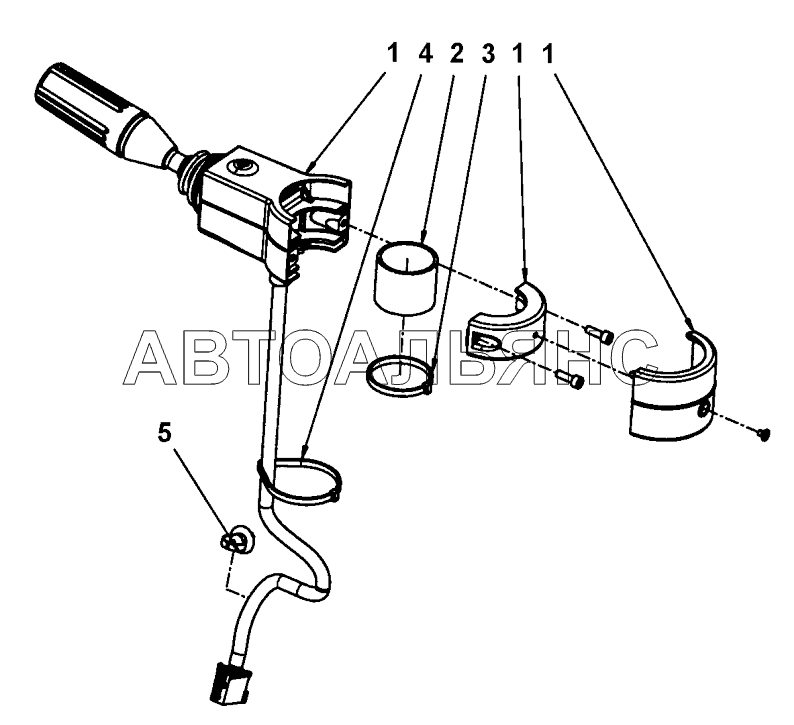 1 4 2 3 1 1

АВТОАЛЬЯНС

5