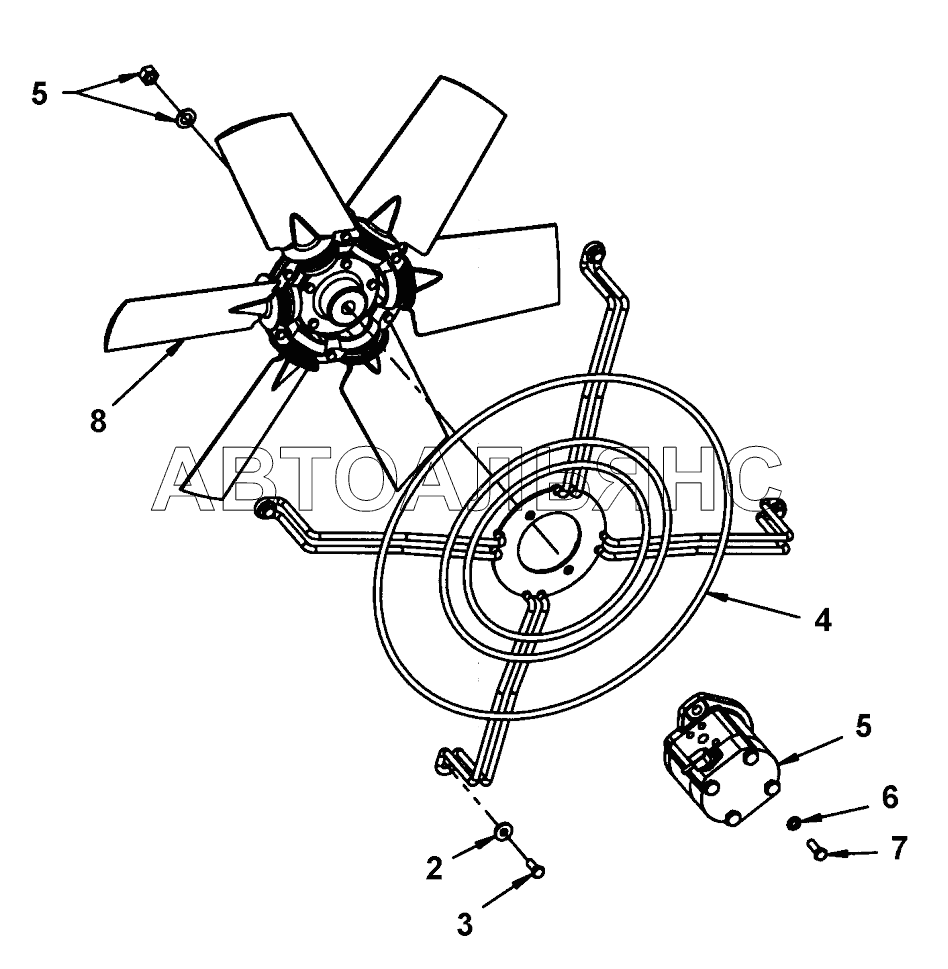 5
8
АВТОАЛЬЯНС
4
5
6
7
2
3