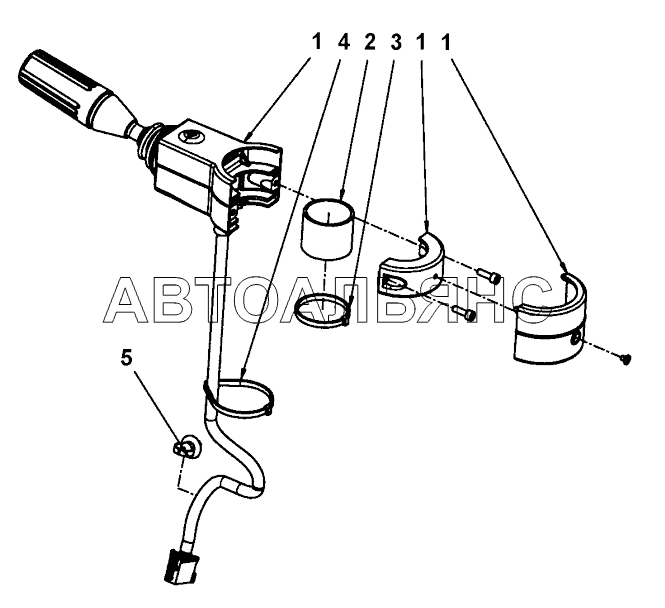 1 4 2 3 1 1

АВТОАЛЬЯНС

5