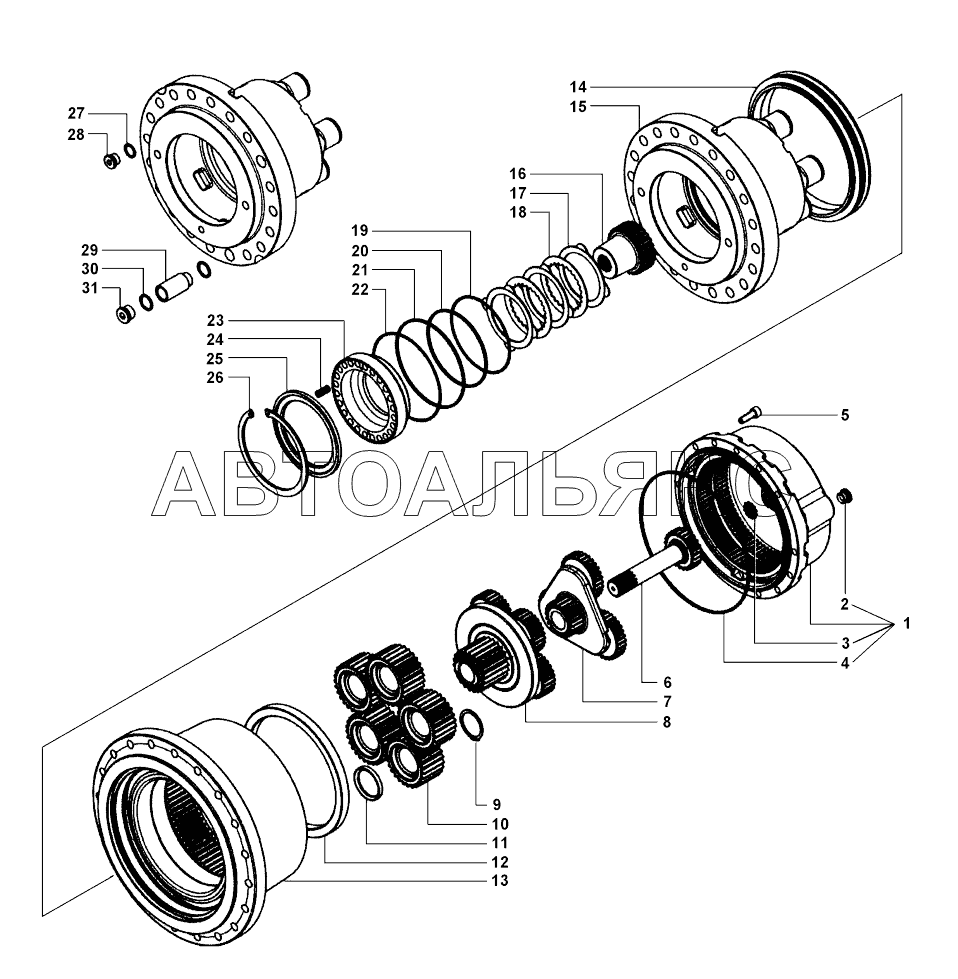 27
28
14
15
16
17
18
19
20
21
22
29
30
31
23
24
25
26
5
АВТОАЛЬЯНС
2
1
3
4
6
7
8
9
10
11
12
13