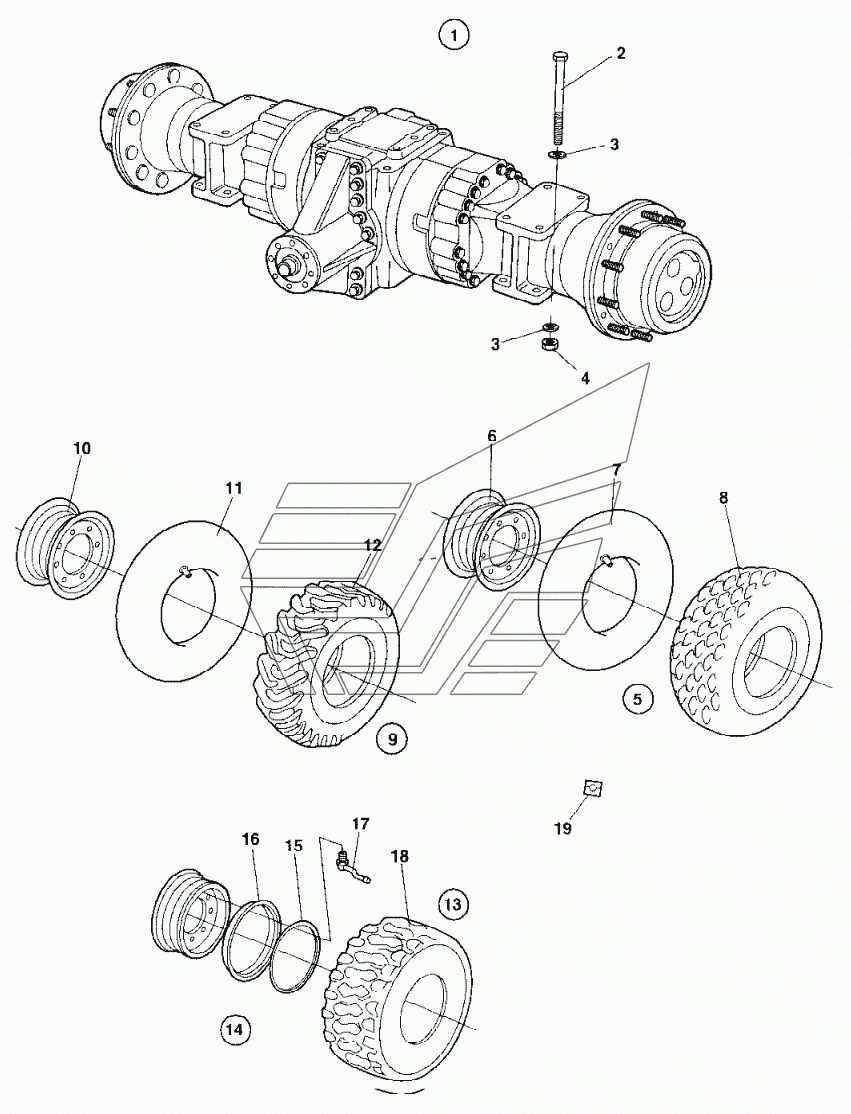 1
2
3
3
4
10
11
12
6
7
8
5
9
19
16
15
17
18
13
14