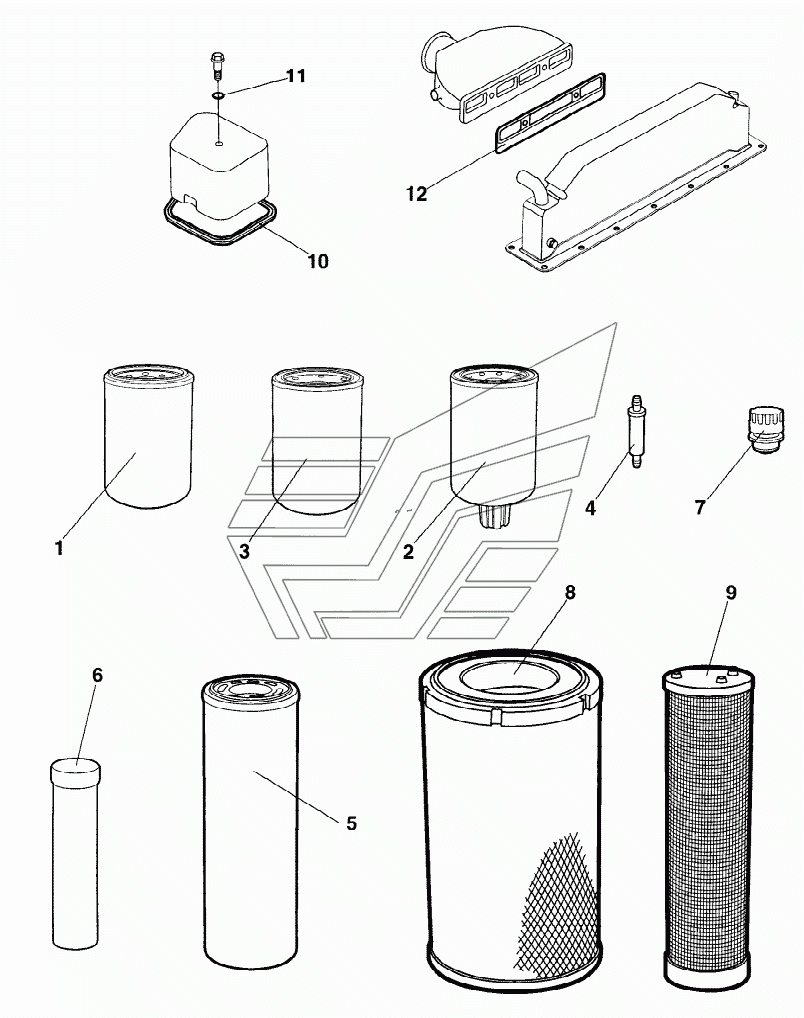 11
12
10
1
3
2
4
7
8
9
6
5