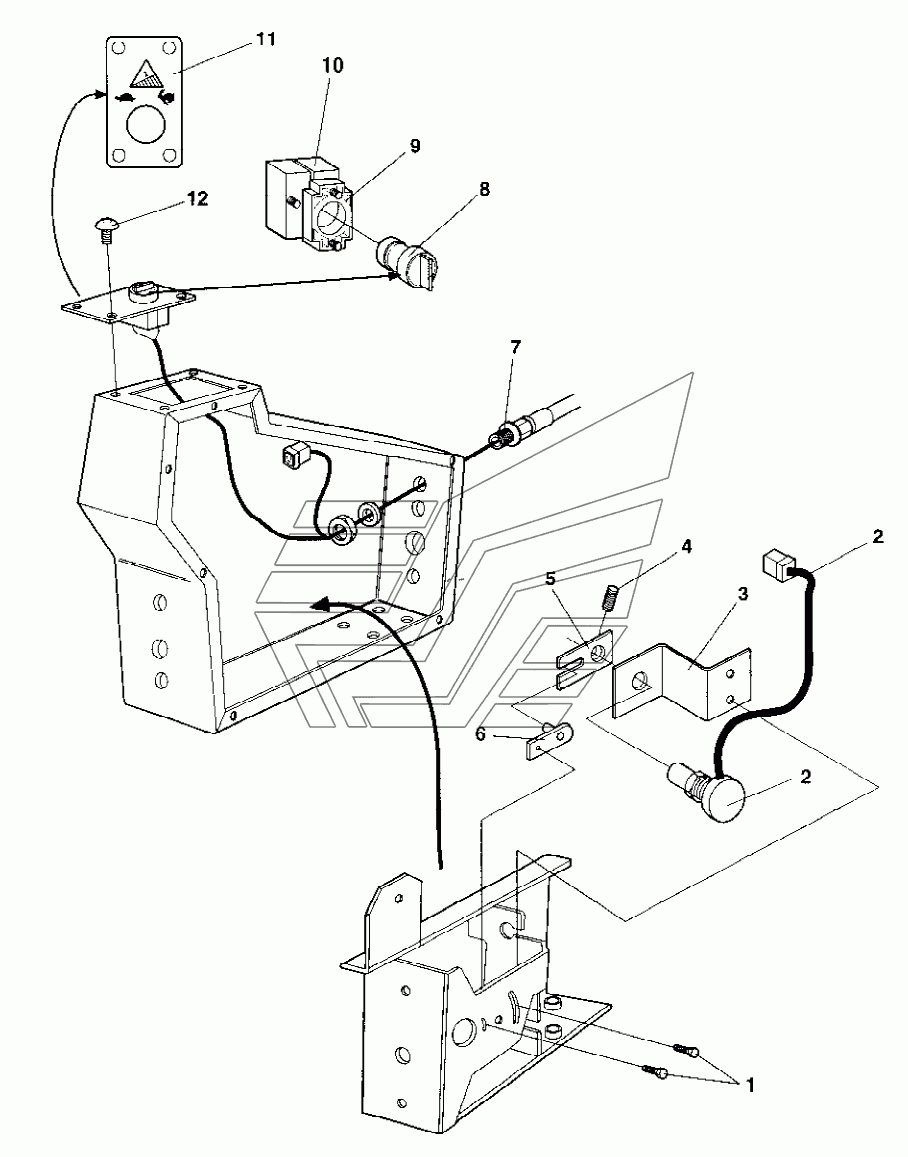 11
10
9
8
12
7
4
2
5
3
6
2
1