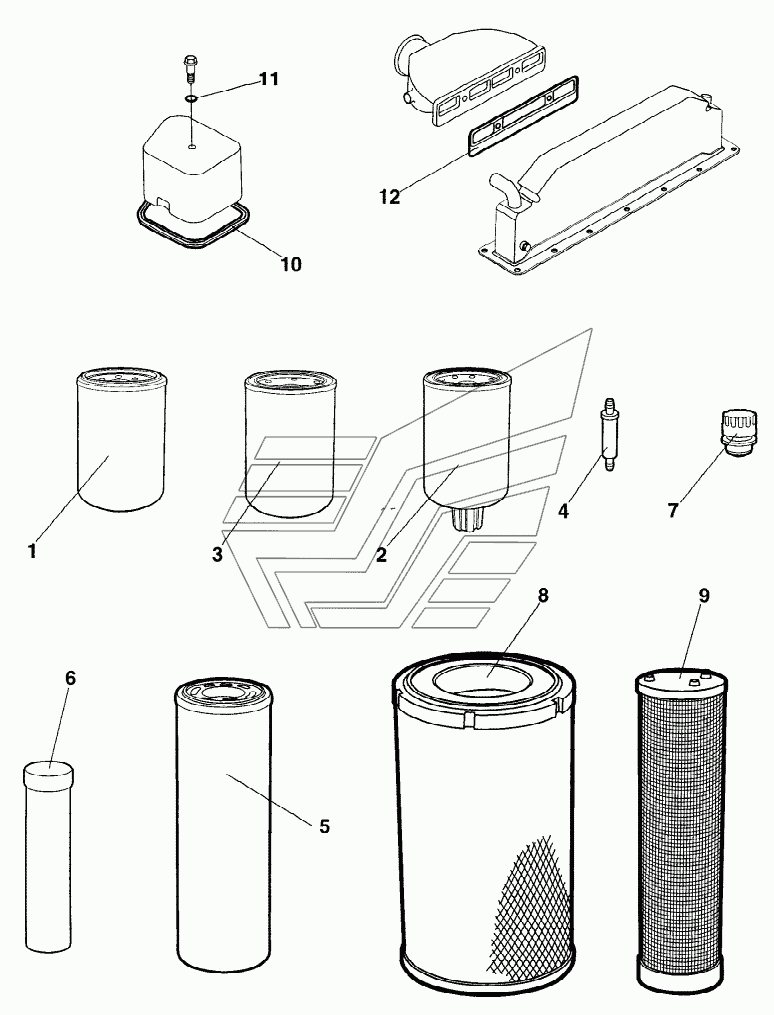 11
12
10
1
3
2
4
7
8
9
6
5