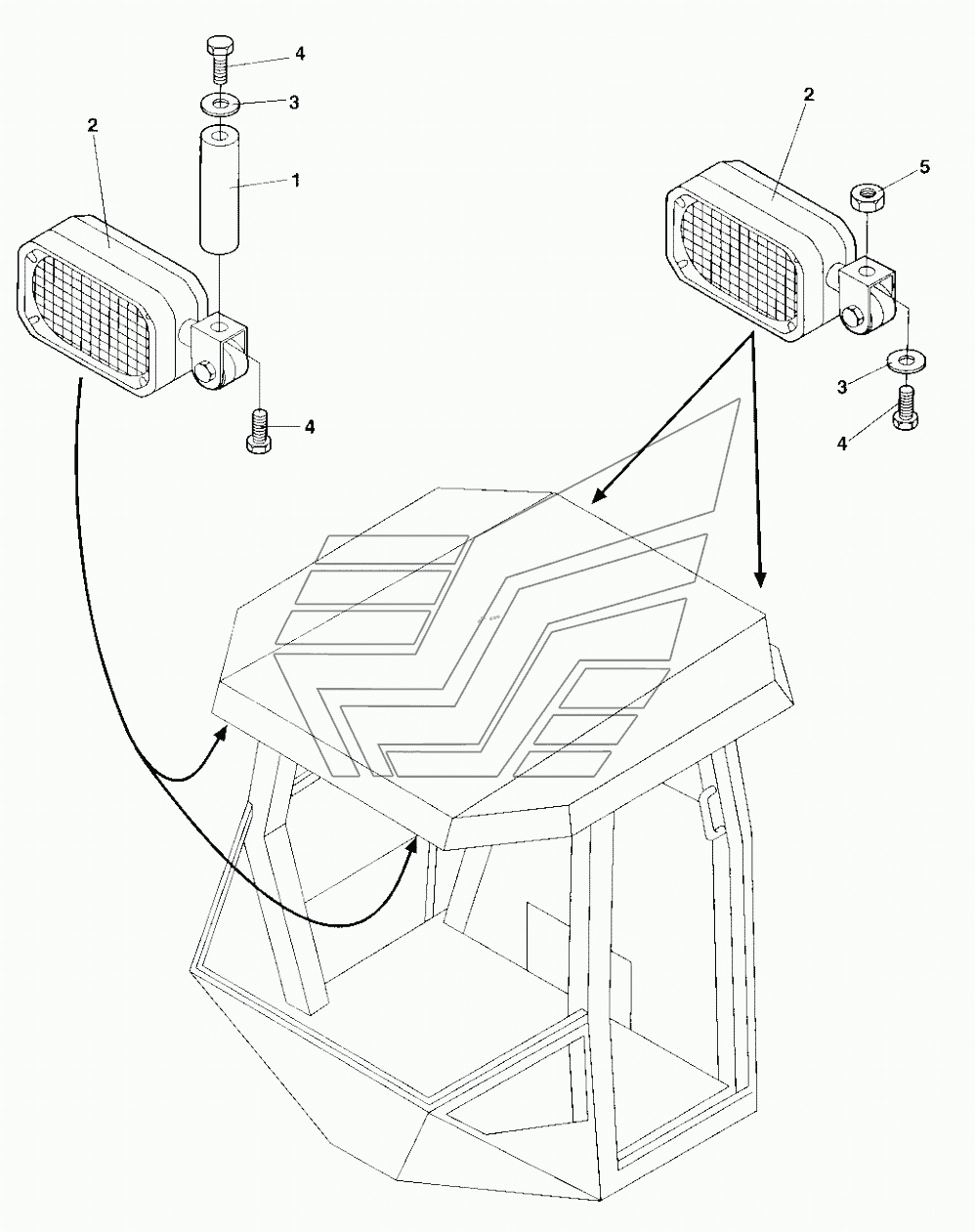 4
3
2
1
4
2
5
3
4