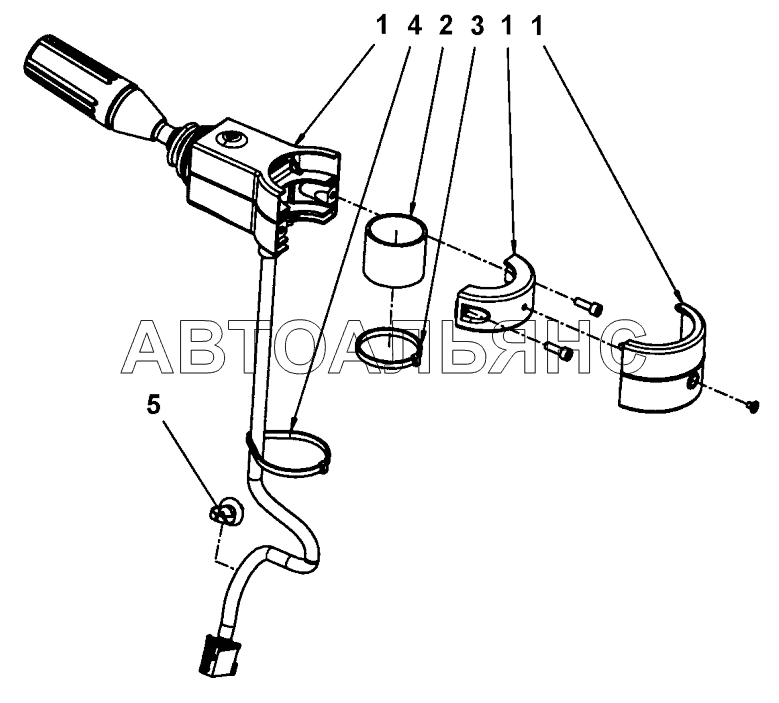 1 4 2 3 1 1

АВТОАЛЬЯНС

5