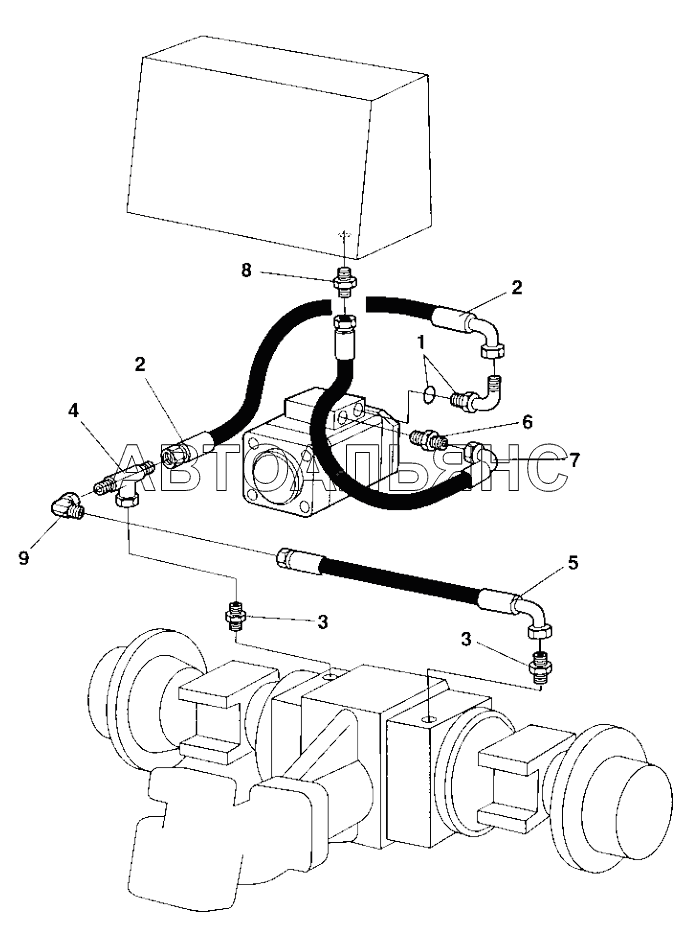 8
2
1
2
4
6
7
АВТОАЛЬЯНС
9
5
3
3