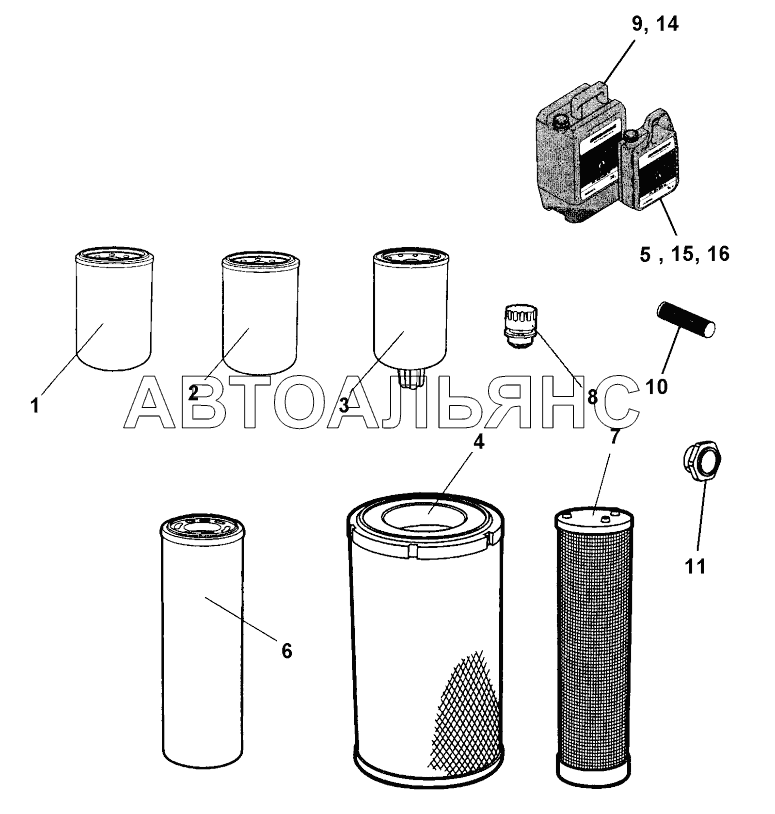 9, 14

5 , 15, 16

1

2

3

8

10

АВТОАЛЬЯНС

4

7

11

6