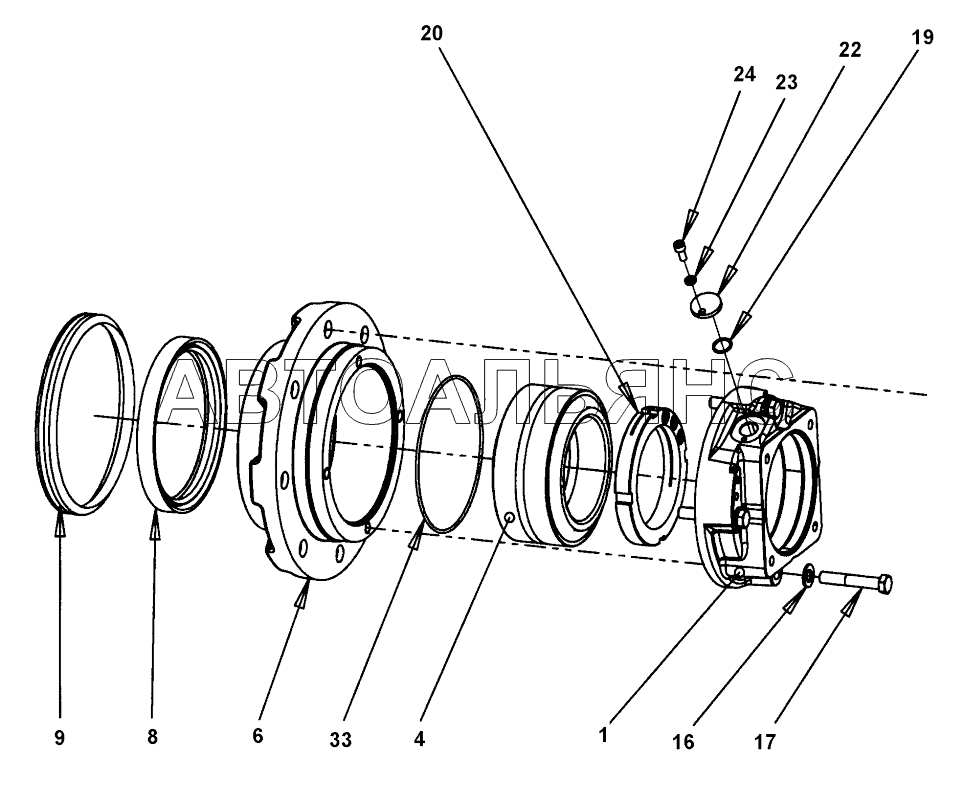 20
24
23
22
19
АВТОАЛЬЯНС
9
8
6
33
4
1
16
17