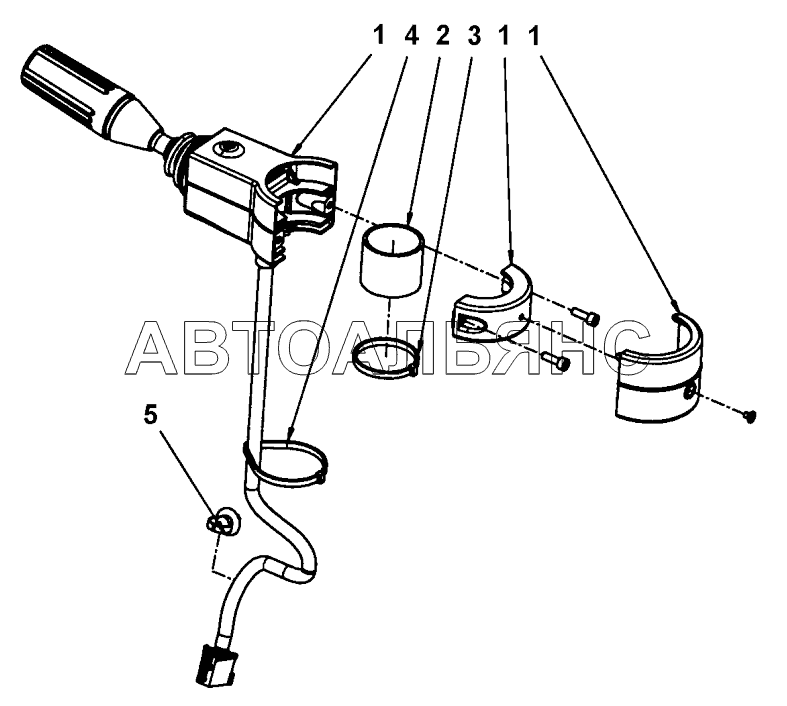 1 4 2 3 1 1

АВТОАЛЬЯНС

5