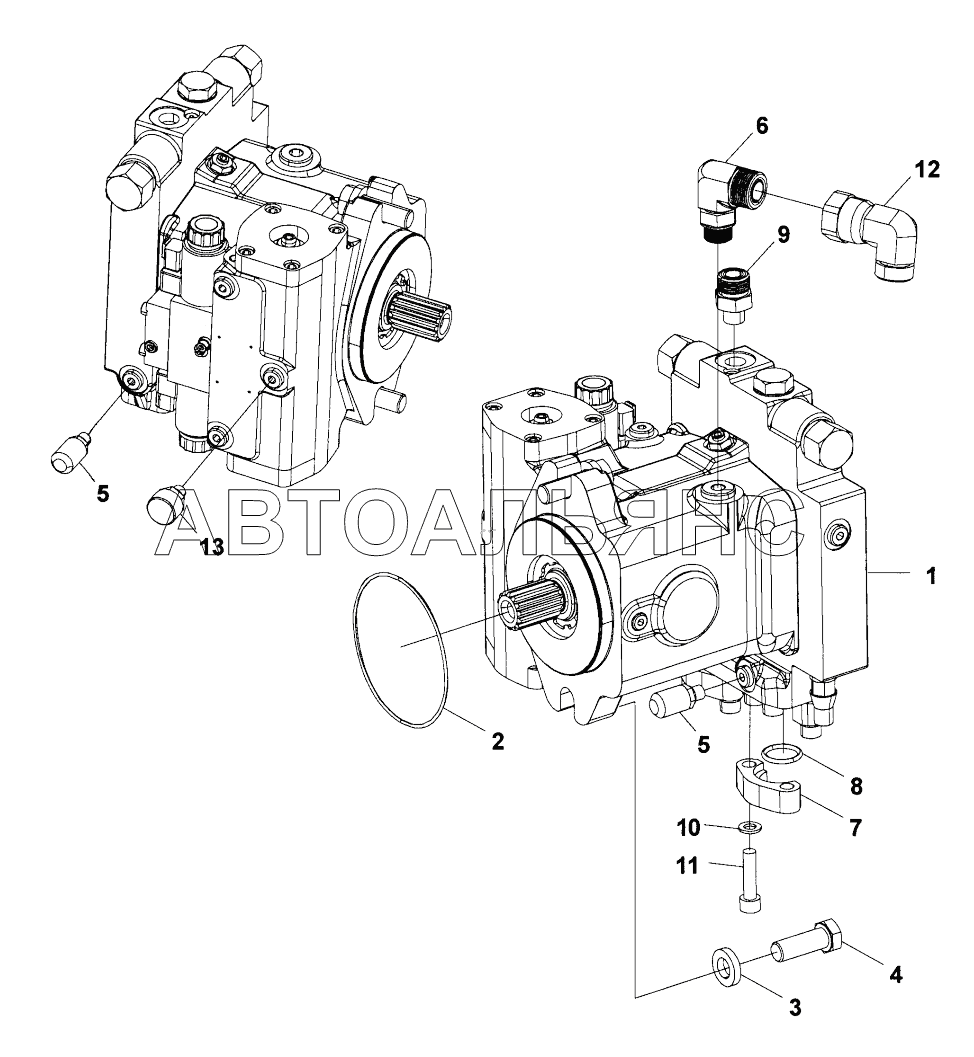 6
12
9
5
13
АВТОАЛЬЯНС
1
2
5
8
7
10
11
4
3