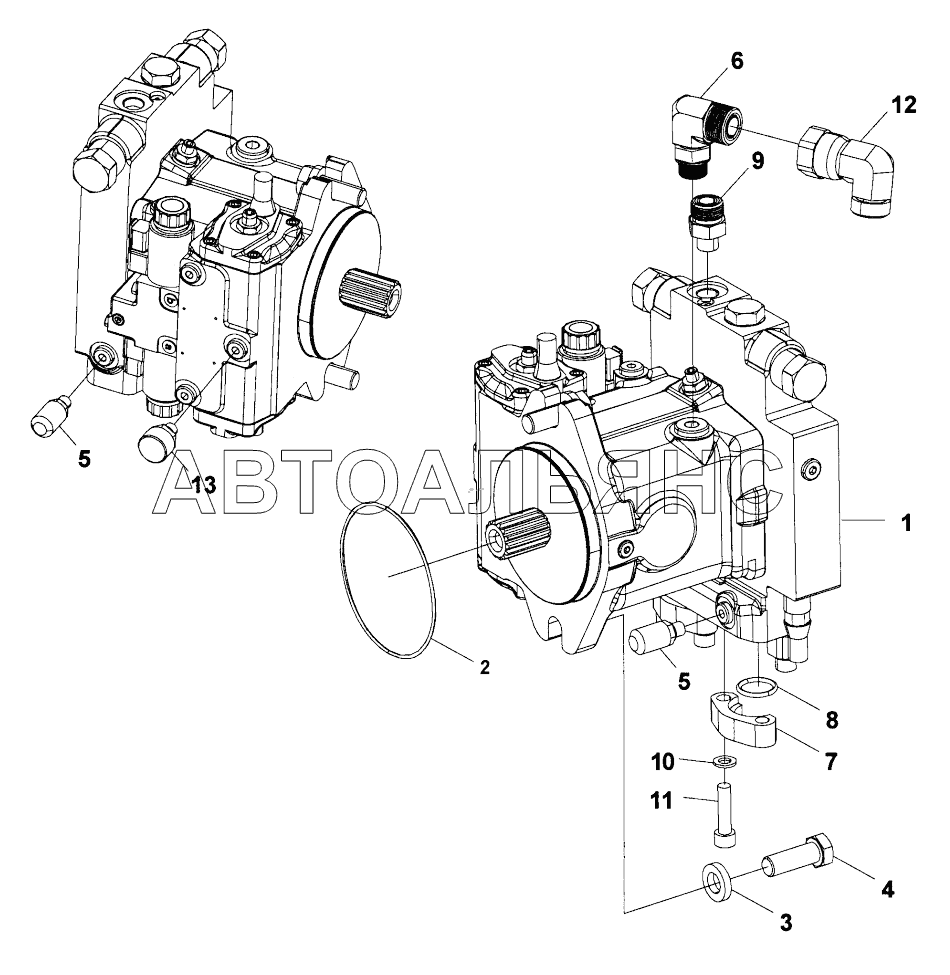 6
12
9
5
13
АВТОАЛЬЯНС
1
2
5
8
7
10
11
4
3