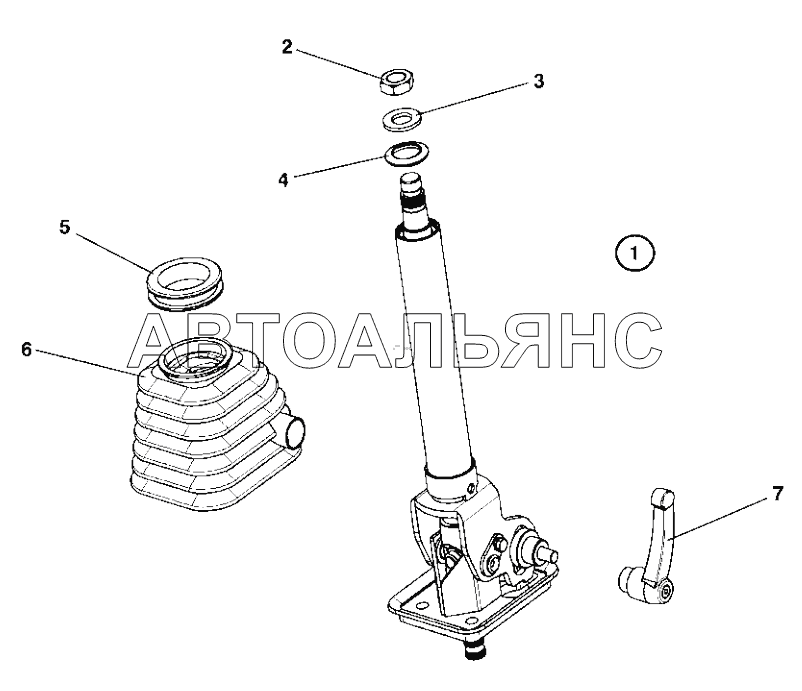 2
3
4
5
1
АВТОАЛЬЯНС
6
7