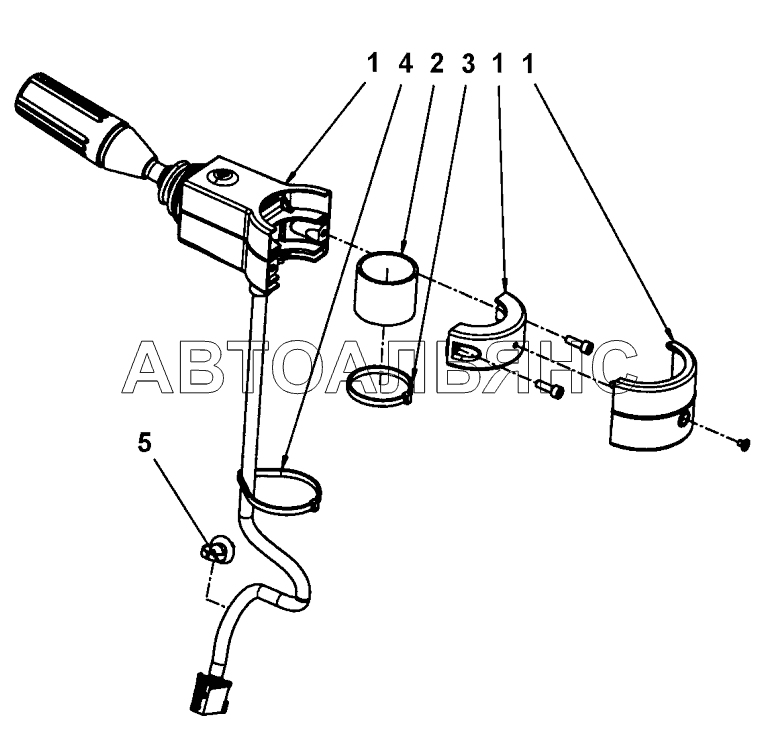 1 4 2 3 1 1

АВТОАЛЬЯНС

5