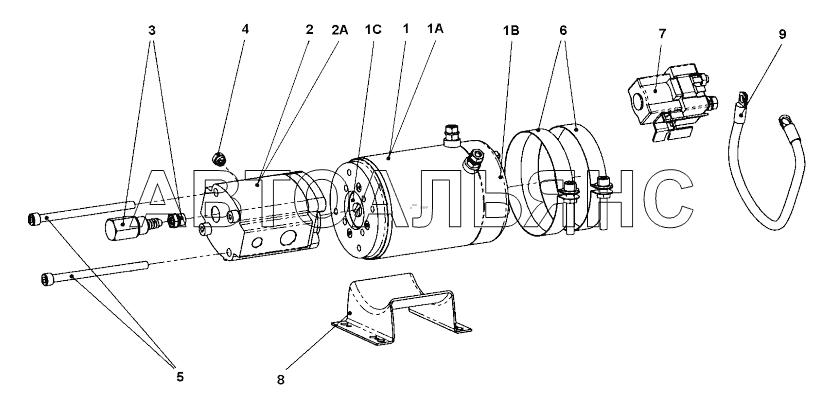 3
4
2
2A
1C
1
1A
1B
6
7
9
АВТОАЛЬЯНС
5
8